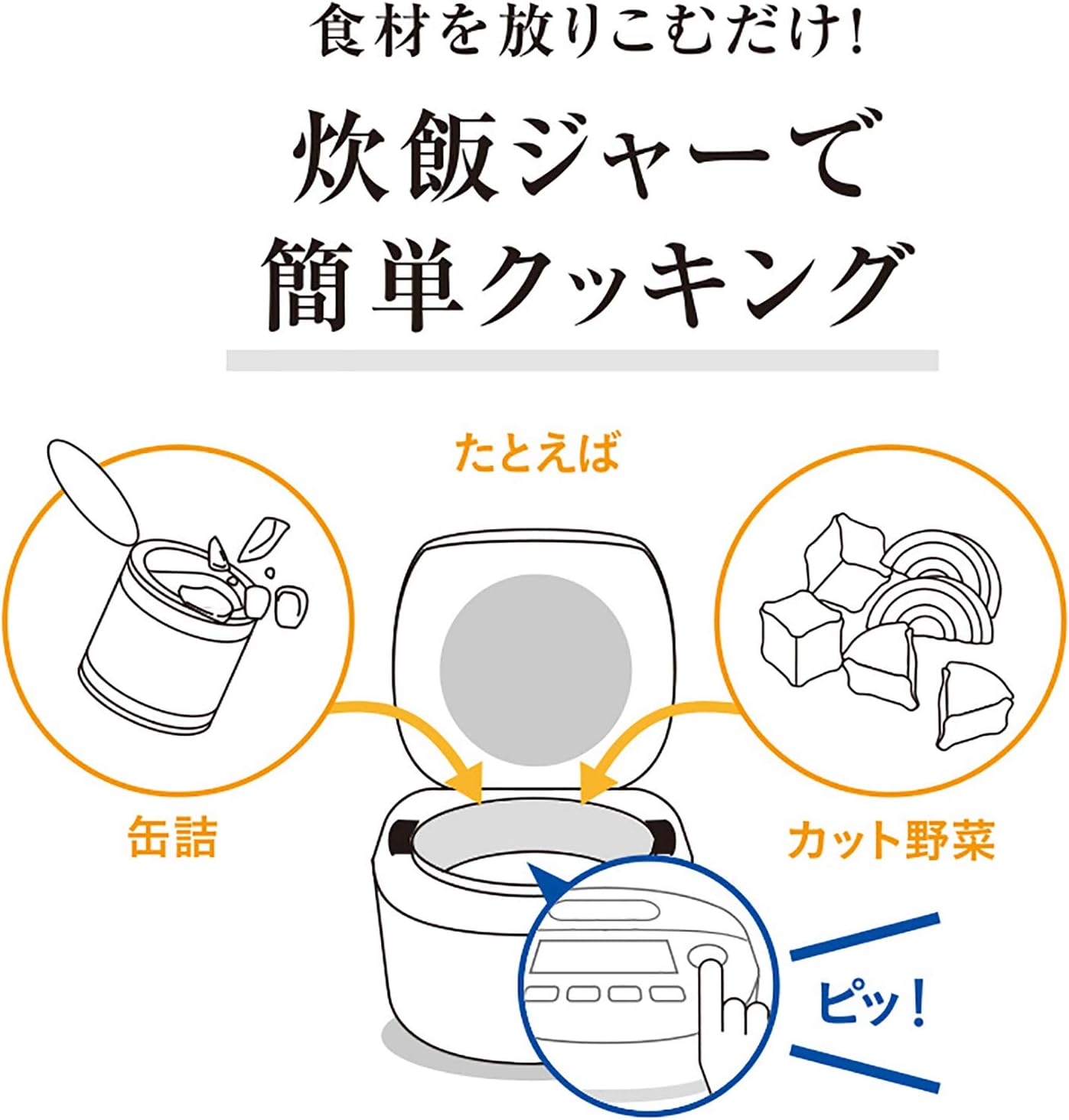 食材を放りこむだけ!

炊飯ジャーで
簡単クッキング

たとえば

缶詰

カット野菜

ピッ!