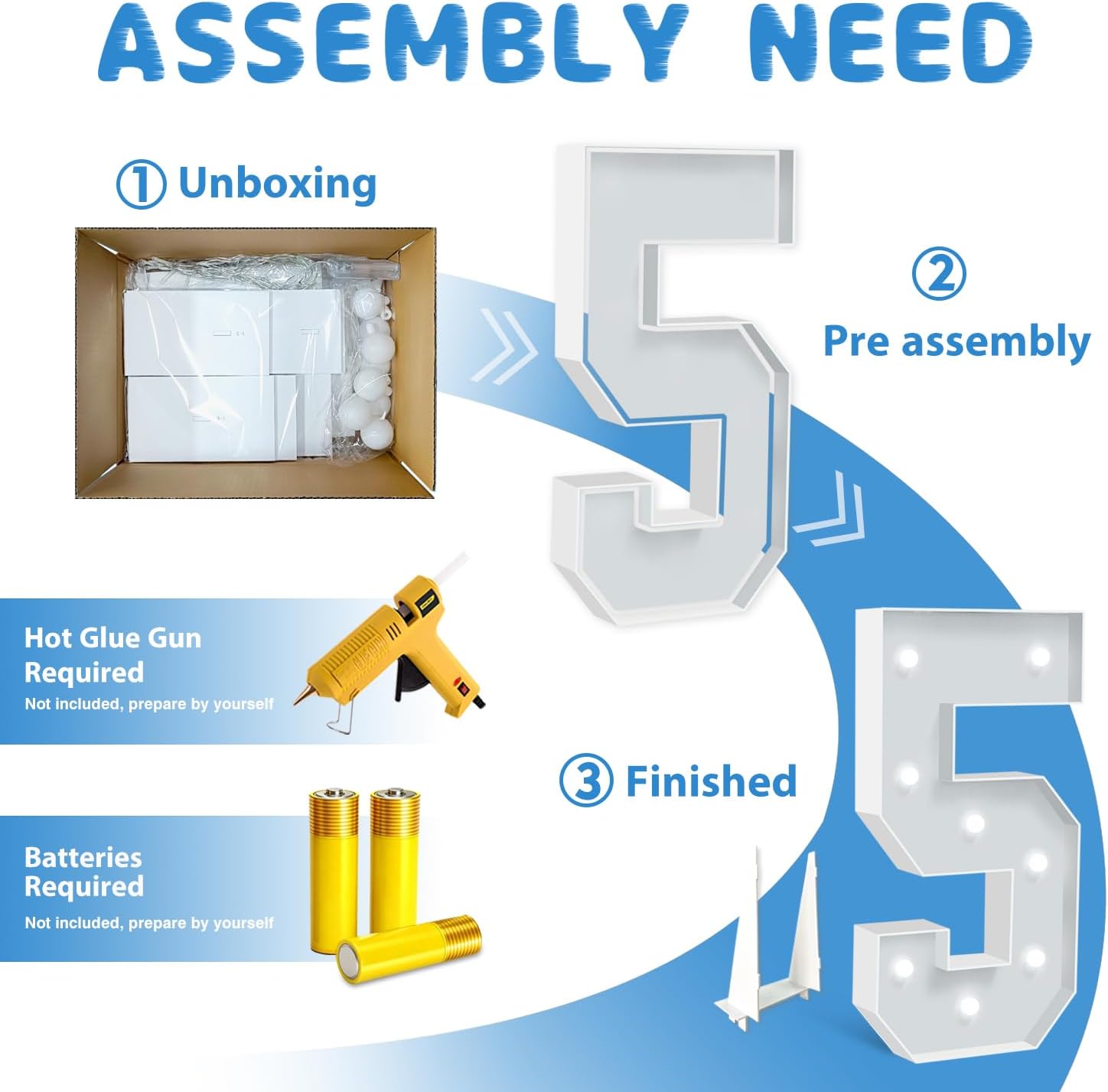 ASSEMBLY NEED

① Unboxing

② Pre assembly

Hot Glue Gun Required
Not included, prepare by yourself

③ Finished

Batteries Required
Not included, prepare by yourself