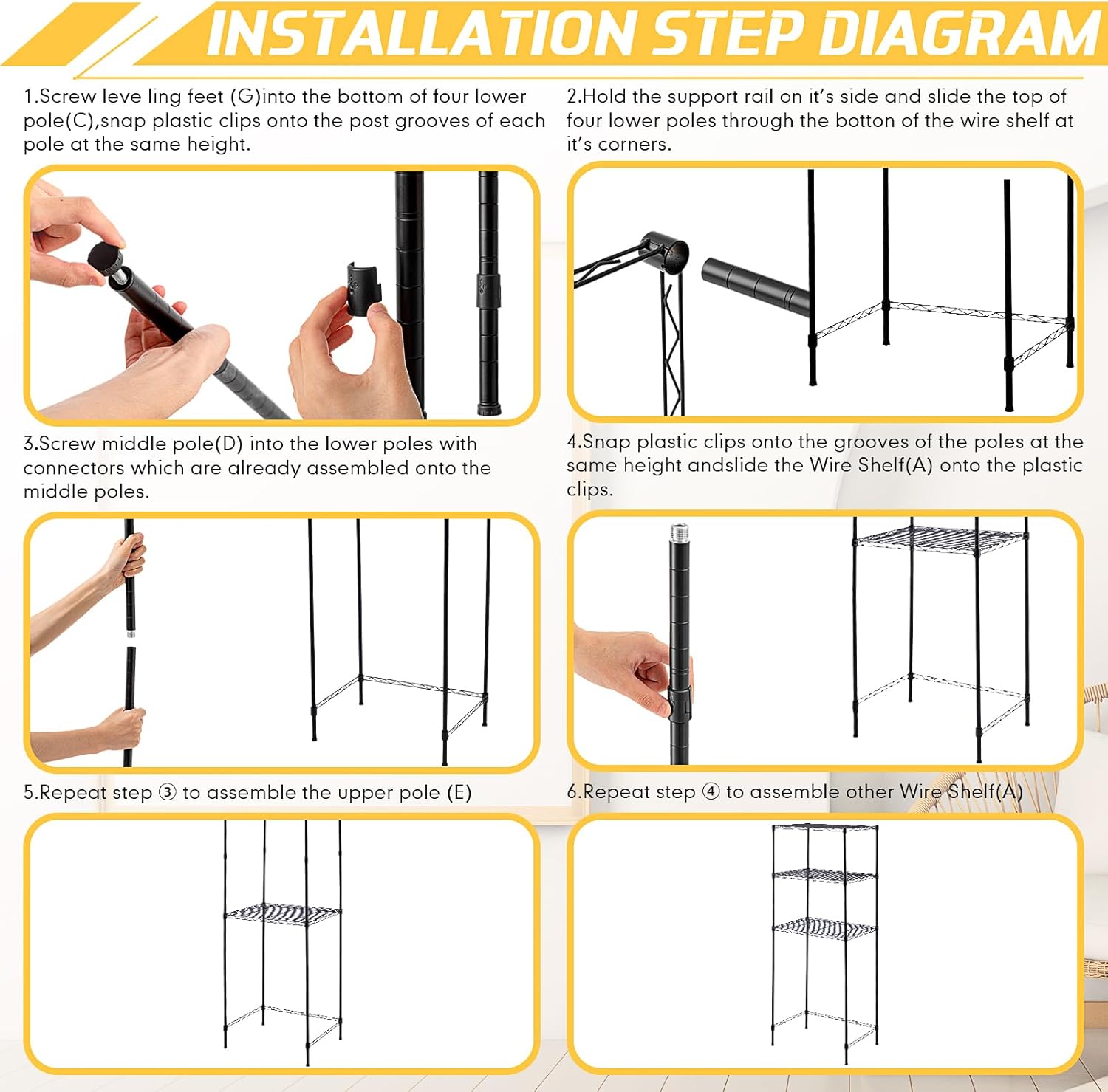 INSTALLATION STEP DIAGRAM

1.Screw leve ling feet (G)into the bottom of four lower pole(C),snap plastic clips onto the post grooves of each pole at the same height.

2.Hold the support rail on it's side and slide the top of four lower poles through the botton of the wire shelf at it's corners.

3.Screw middle pole(D) into the lower poles with connectors which are already assembled onto the middle poles.

4.Snap plastic clips onto the grooves of the poles at the same height andslide the Wire Shelf(A) onto the plastic clips.

5.Repeat step ③ to assemble the upper pole (E)

6.Repeat step ④ to assemble other Wire Shelf(A)