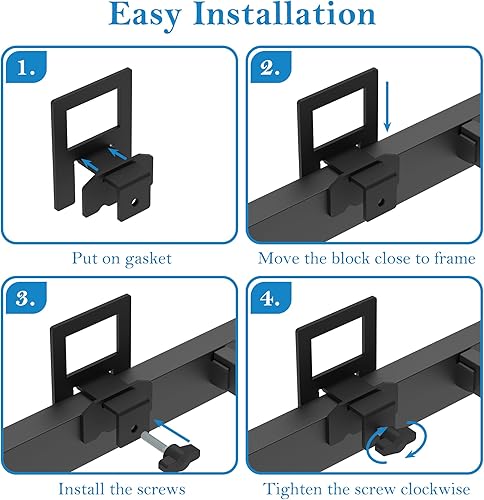 Easy Installation

1.

Put on gasket

2.

Move the block close to frame

3.

Install the screws

4.

Tighten the screw clockwise