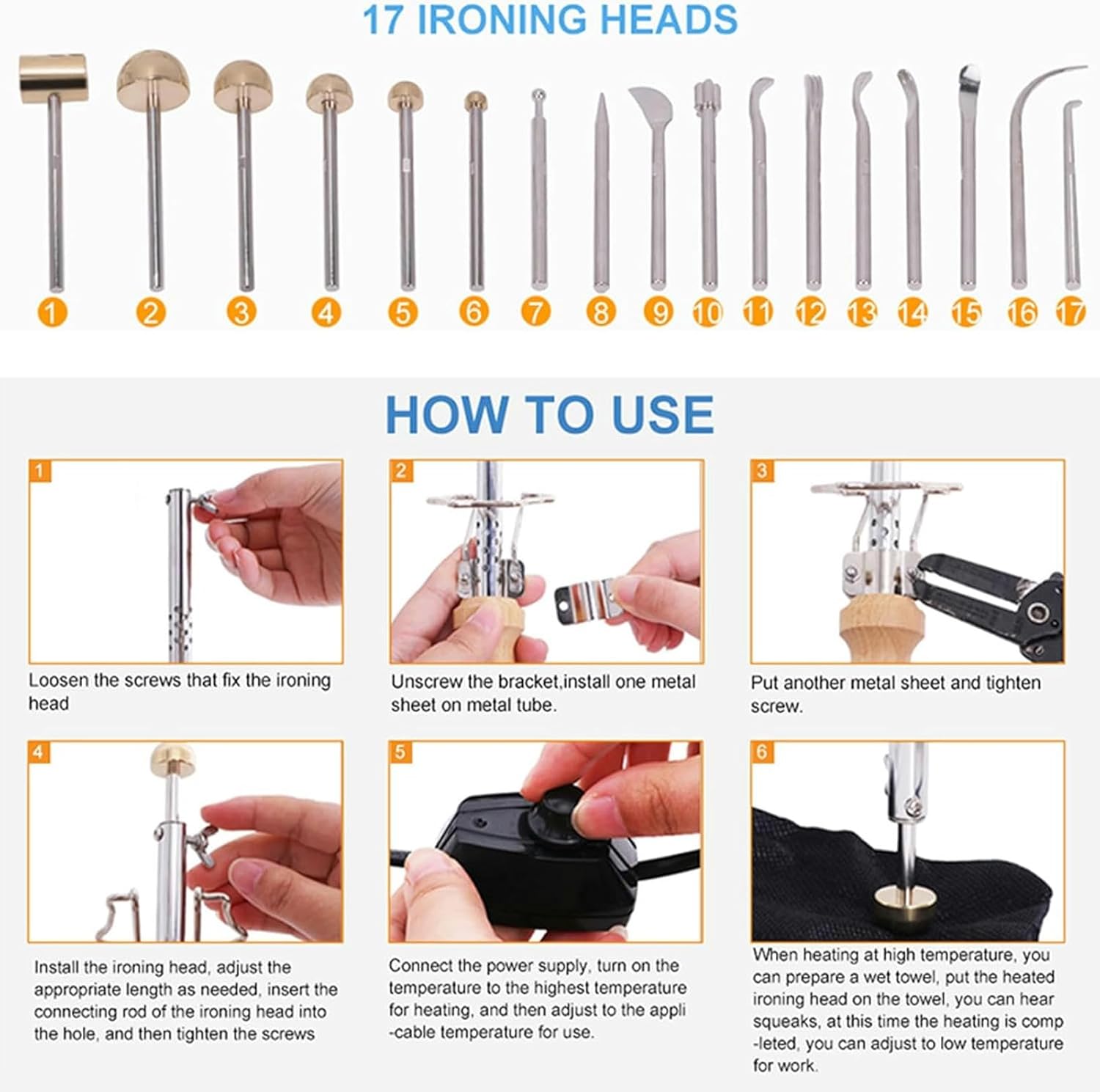 17 IRONING HEADS

1 2 3 4 5 6 7 8 9 10 11 12 13 14 15 16 17

HOW TO USE

1

Loosen the screws that fix the ironing head

2

Unscrew the bracket,install one metal sheet on metal tube.

3

Put another metal sheet and tighten screw.

4

Install the ironing head, adjust the appropriate length as needed, insert the connecting rod of the ironing head into the hole, and then tighten the screws

5

Connect the power supply, turn on the temperature to the highest temperature for heating, and then adjust to the appli -cable temperature for use.

6

When heating at high temperature, you can prepare a wet towel, put the heated ironing head on the towel, you can hear squeaks, at this time the heating is comp -leted, you can adjust to low temperature for work.