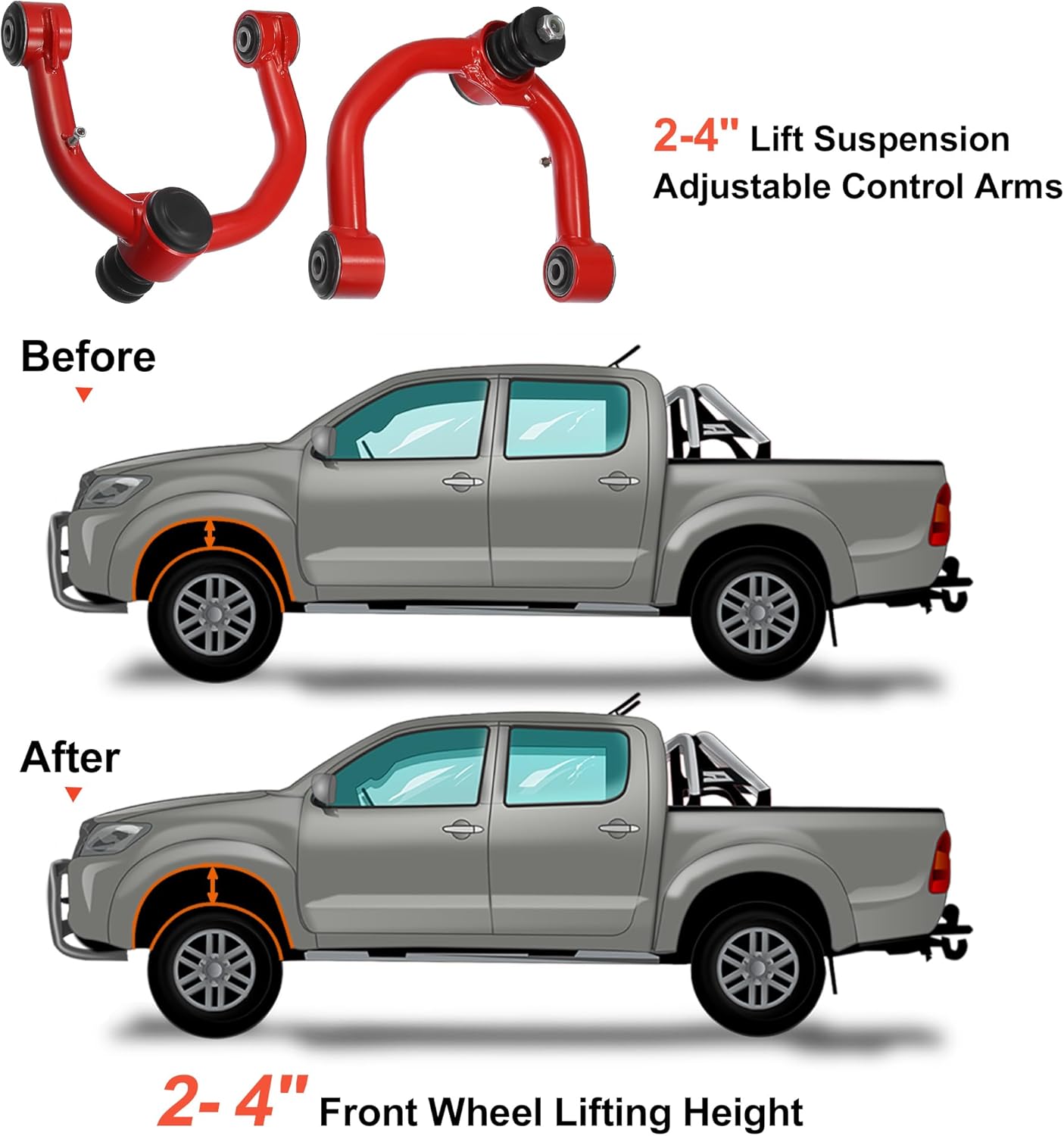 2-4" Lift Suspension
Adjustable Control Arms

Before

After

2- 4" Front Wheel Lifting Height