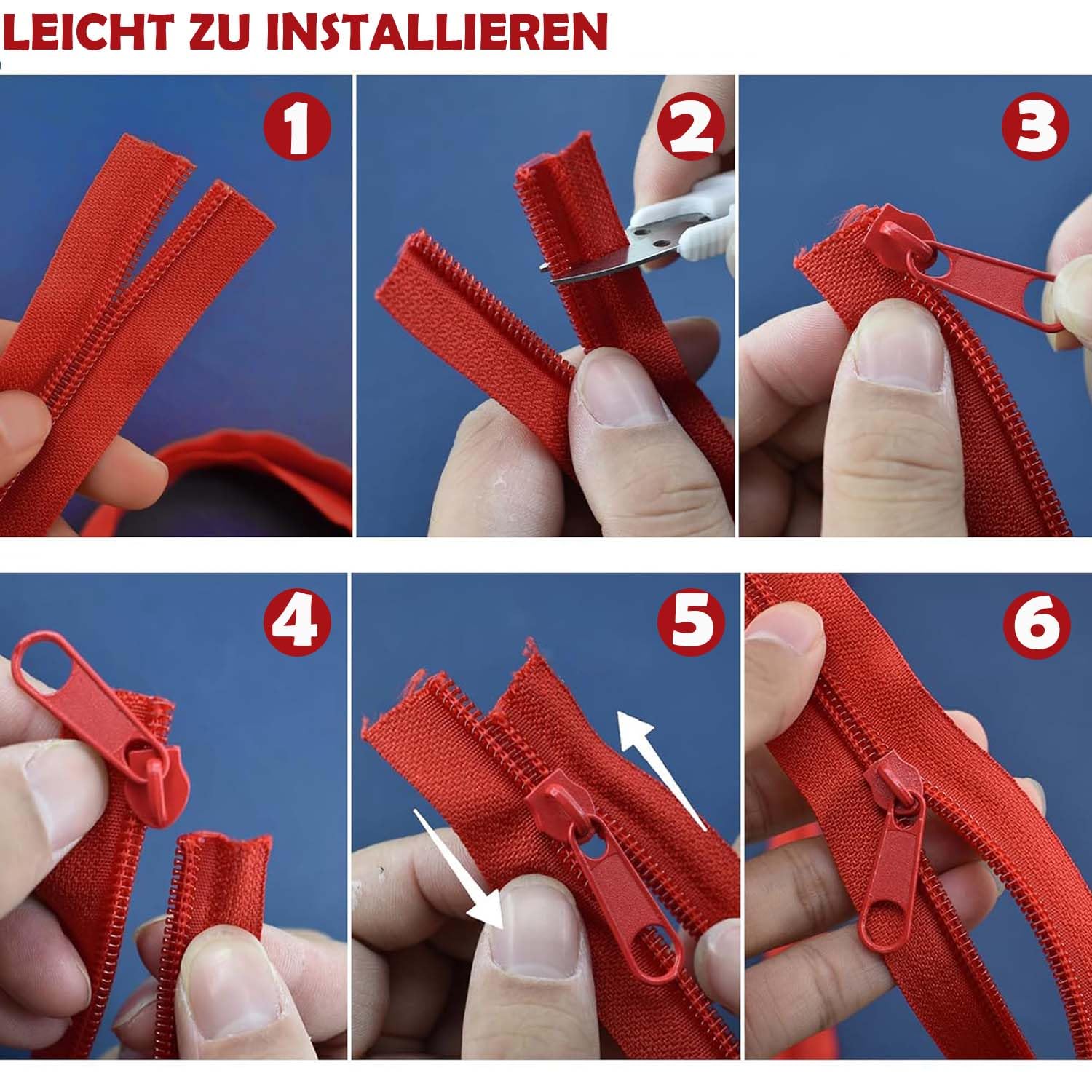 LEICHT ZU INSTALLIEREN

1

2

3

4

5

6