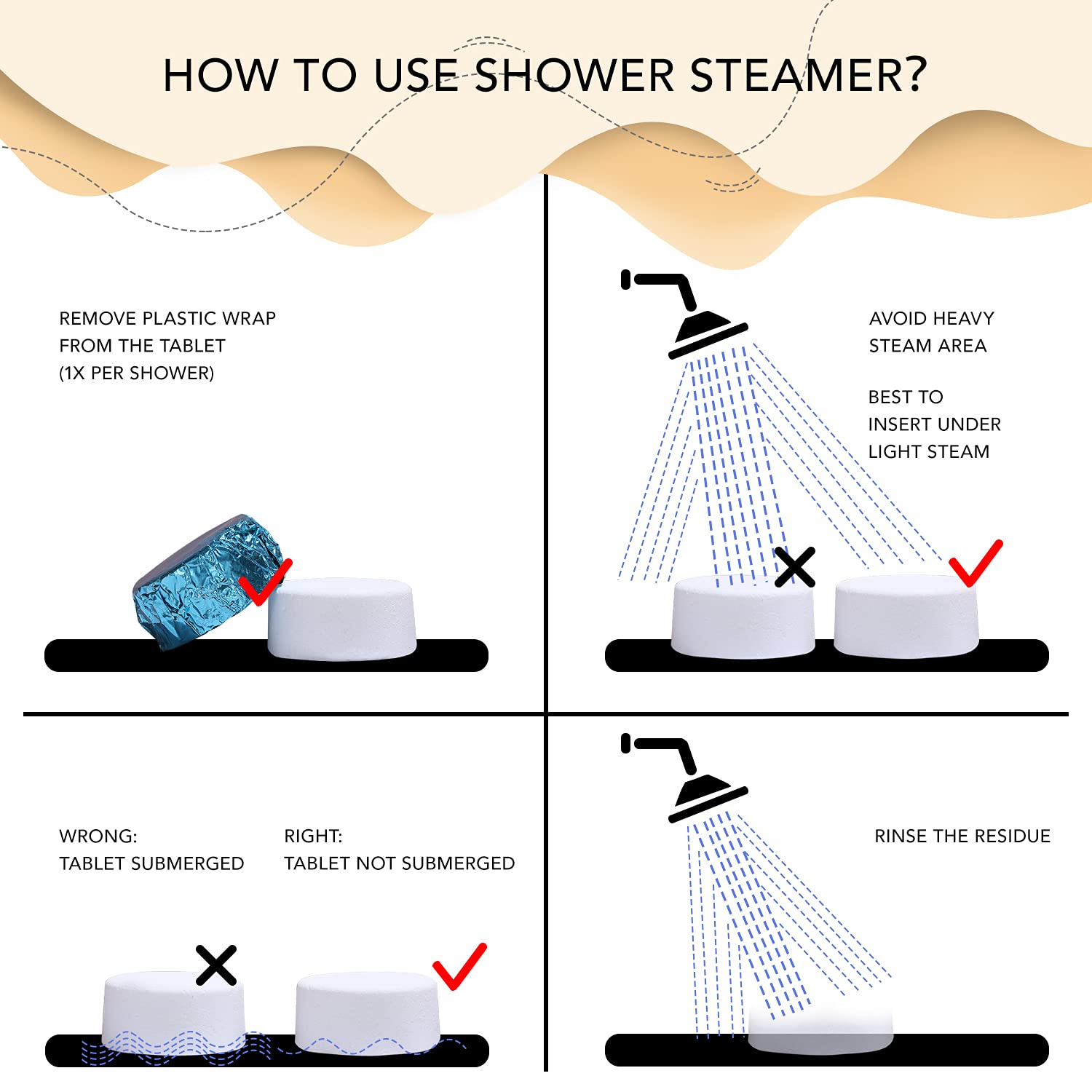 HOW TO USE SHOWER STEAMER?

REMOVE PLASTIC WRAP FROM THE TABLET (1X PER SHOWER)

AVOID HEAVY STEAM AREA

BEST TO INSERT UNDER LIGHT STEAM

WRONG: TABLET SUBMERGED

RIGHT: TABLET NOT SUBMERGED

RINSE THE RESIDUE