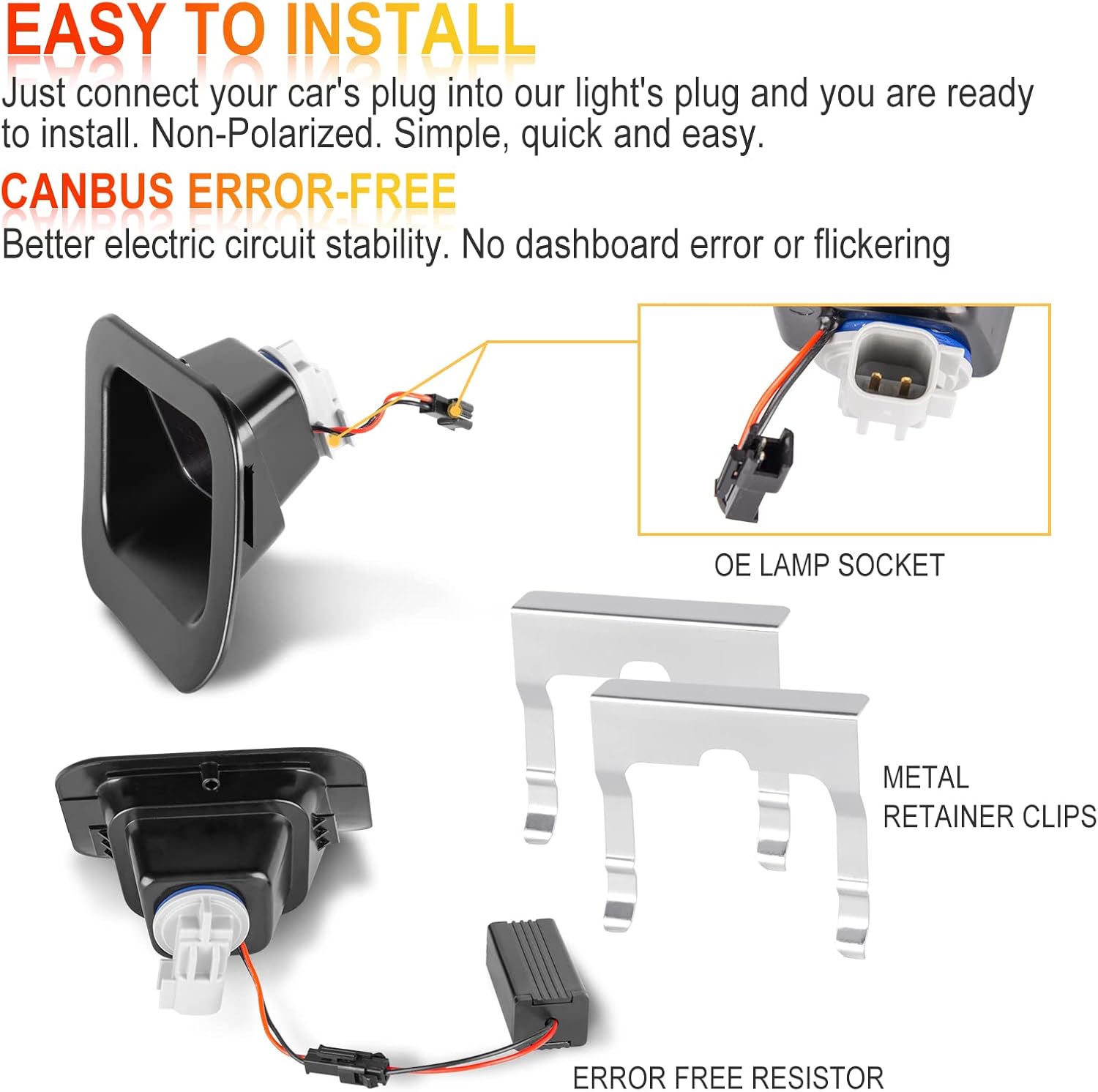 EASY TO INSTALL

Just connect your car's plug into our light's plug and you are ready to install. Non-Polarized. Simple, quick and easy.

CANBUS ERROR-FREE

Better electric circuit stability. No dashboard error or flickering

OE LAMP SOCKET

METAL RETAINER CLIPS

ERROR FREE RESISTOR