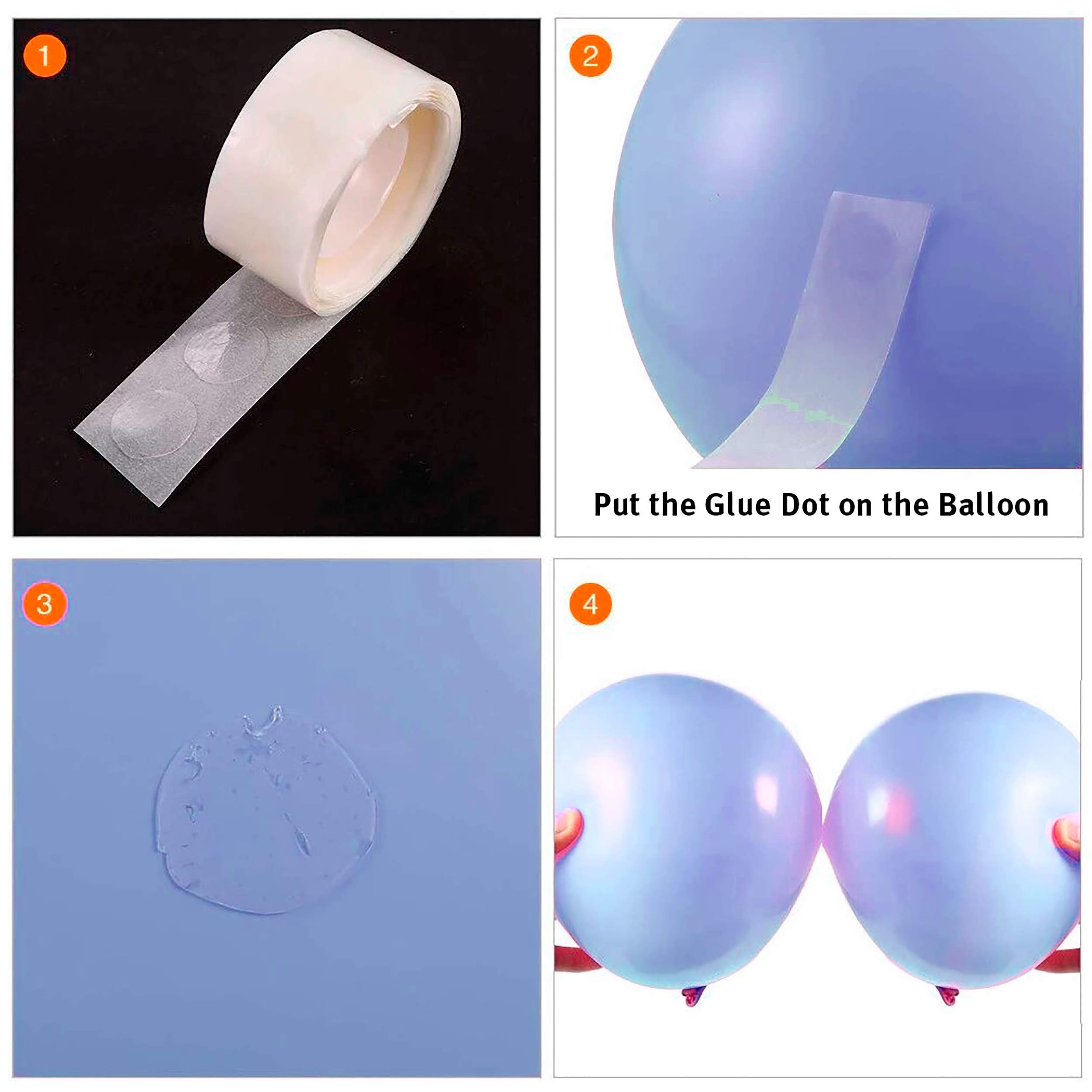 1

2

Put the Glue Dot on the Balloon

3

4