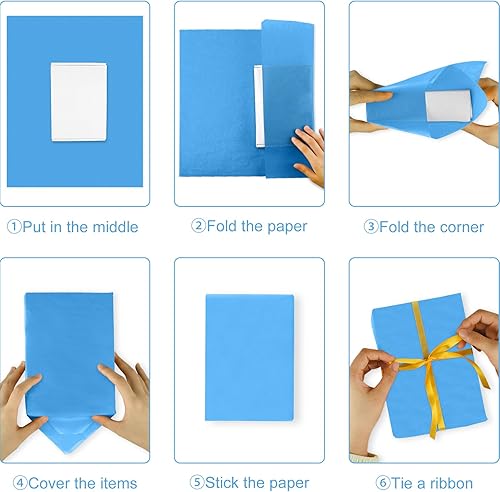 ①Put in the middle

②Fold the paper

③Fold the corner

④Cover the items

⑤Stick the paper

⑥Tie a ribbon