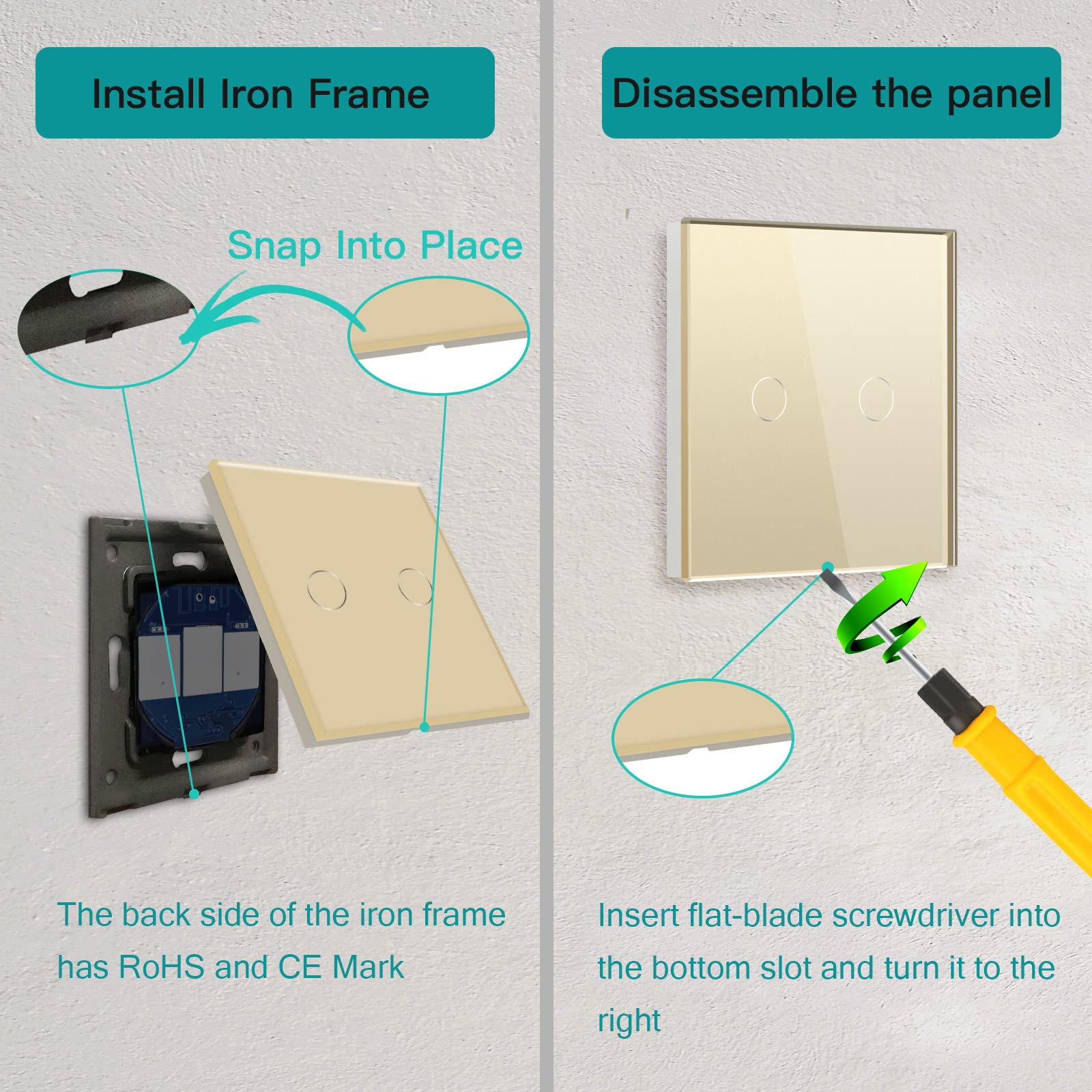 Install Iron Frame

Snap Into Place

The back side of the iron frame has RoHS and CE Mark

Disassemble the panel

Insert flat-blade screwdriver into the bottom slot and turn it to the right