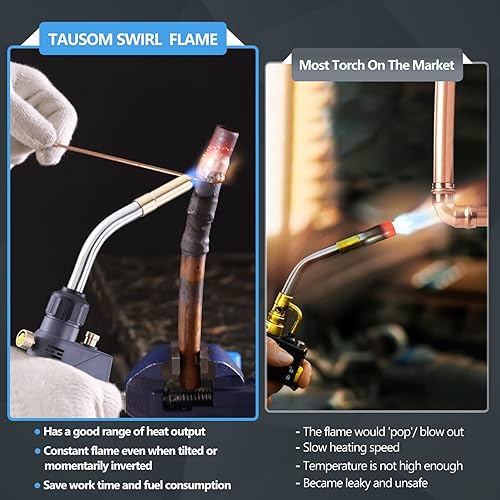 TAUSOM SWIRL FLAME

• Has a good range of heat output
• Constant flame even when tilted or momentarily inverted
• Save work time and fuel consumption

Most Torch On The Market

- The flame would 'pop'/ blow out
- Slow heating speed
- Temperature is not high enough
- Became leaky and unsafe