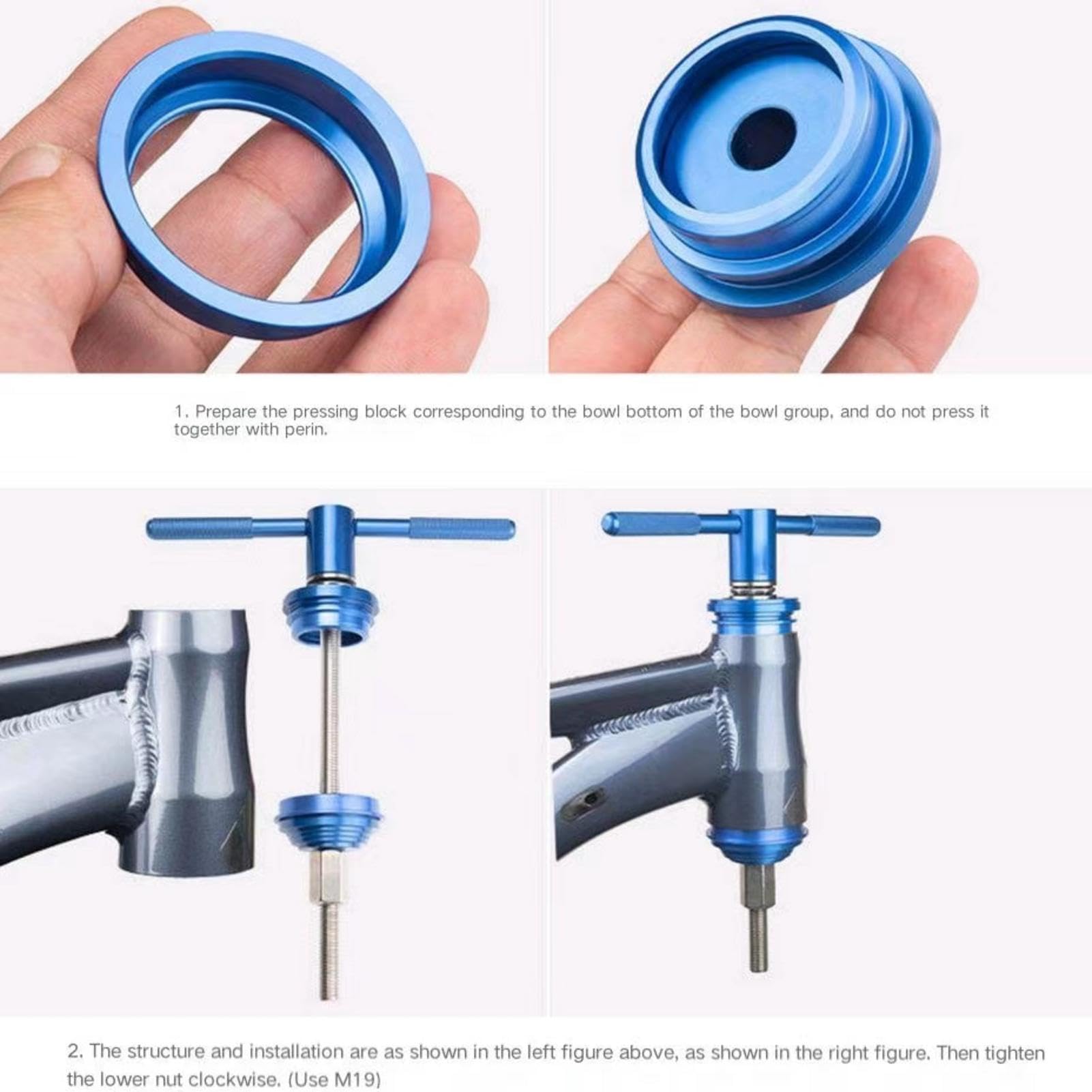 1. Prepare the pressing block corresponding to the bowl bottom of the bowl group, and do not press it together with perin.

2. The structure and installation are as shown in the left figure above, as shown in the right figure. Then tighten the lower nut clockwise. (Use M19)