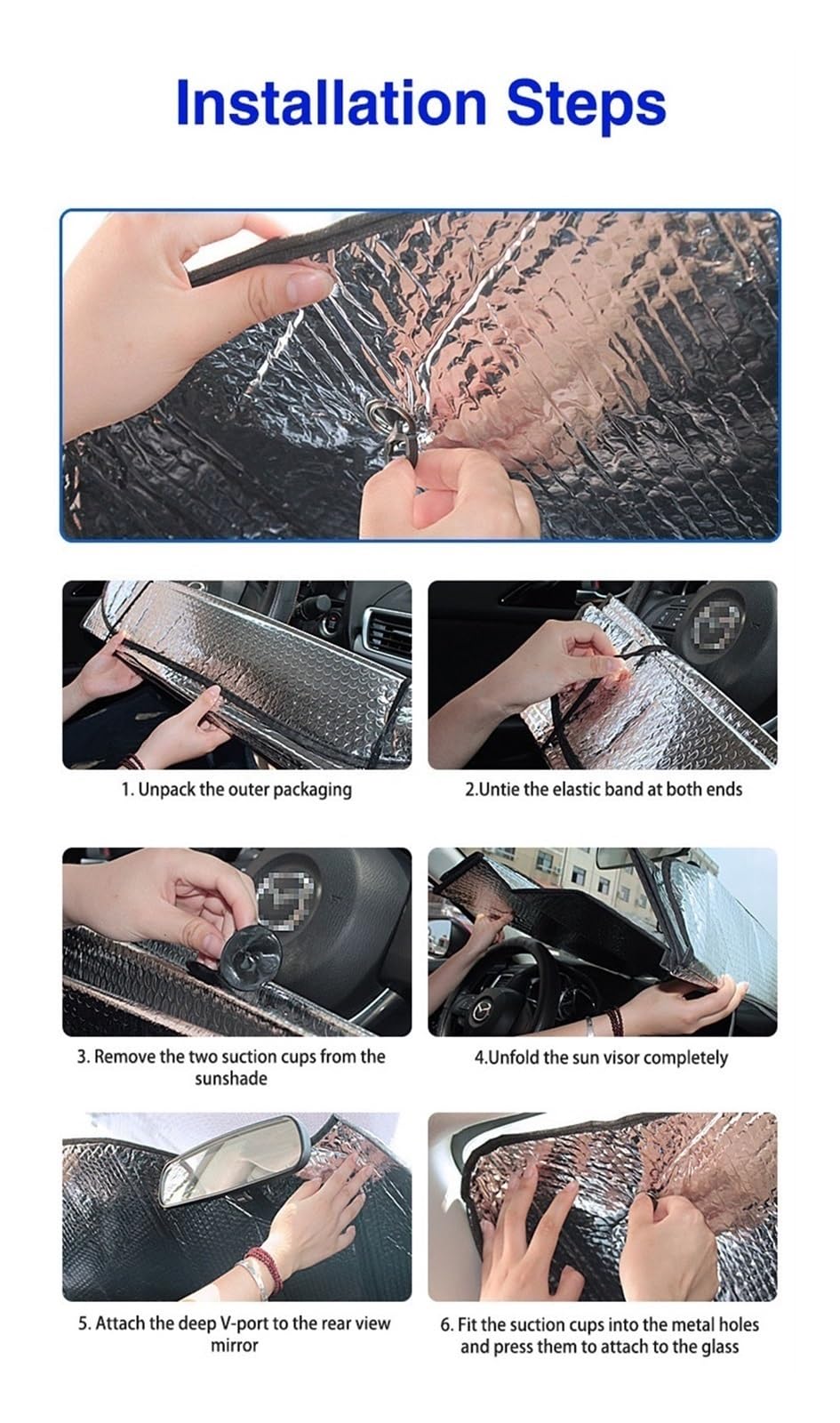 Installation Steps

1. Unpack the outer packaging

2.Untie the elastic band at both ends

3. Remove the two suction cups from the sunshade

4.Unfold the sun visor completely

5. Attach the deep V-port to the rear view mirror

6. Fit the suction cups into the metal holes and press them to attach to the glass