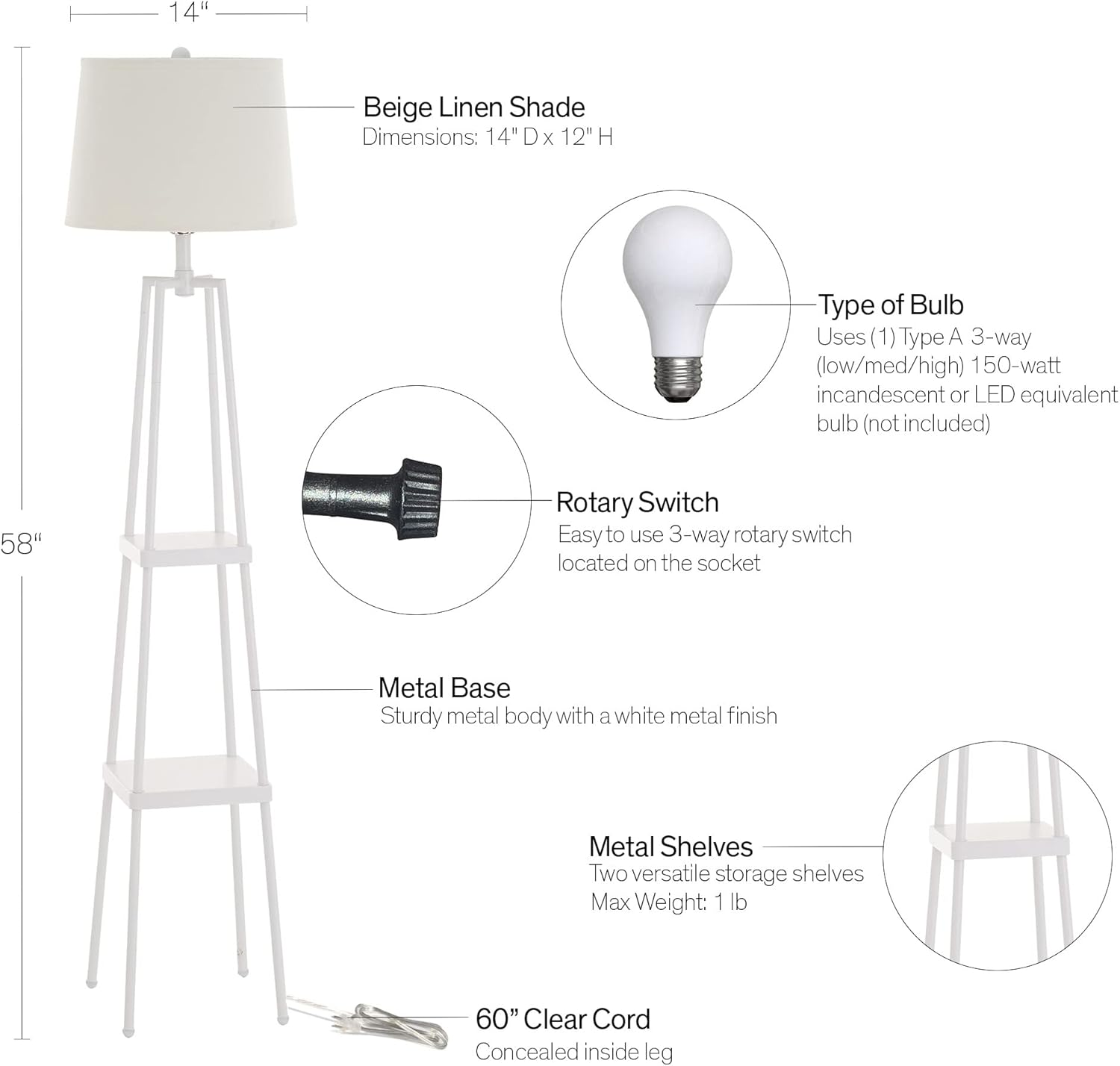 14"

58"

Beige Linen Shade
Dimensions: 14" D x 12" H

Type of Bulb
Uses (1) Type A 3-way (low/med/high) 150-watt incandescent or LED equivalent bulb (not included)

Rotary Switch
Easy to use 3-way rotary switch located on the socket

Metal Base
Sturdy metal body with a white metal finish

Metal Shelves
Two versatile storage shelves
Max Weight: 1 lb

60" Clear Cord
Concealed inside leg