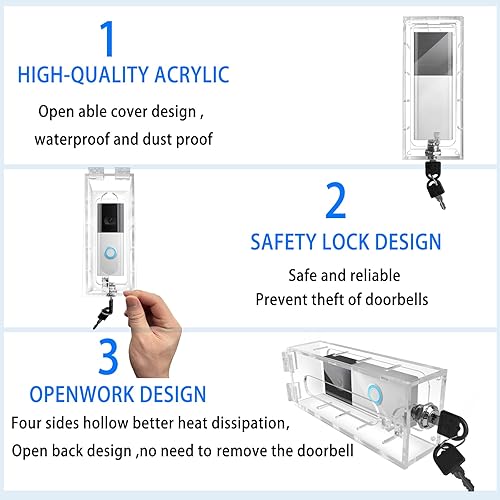 1
HIGH-QUALITY ACRYLIC
Open able cover design ,
waterproof and dust proof

2
SAFETY LOCK DESIGN
Safe and reliable
Prevent theft of doorbells

3
OPENWORK DESIGN
Four sides hollow better heat dissipation,
Open back design ,no need to remove the doorbell