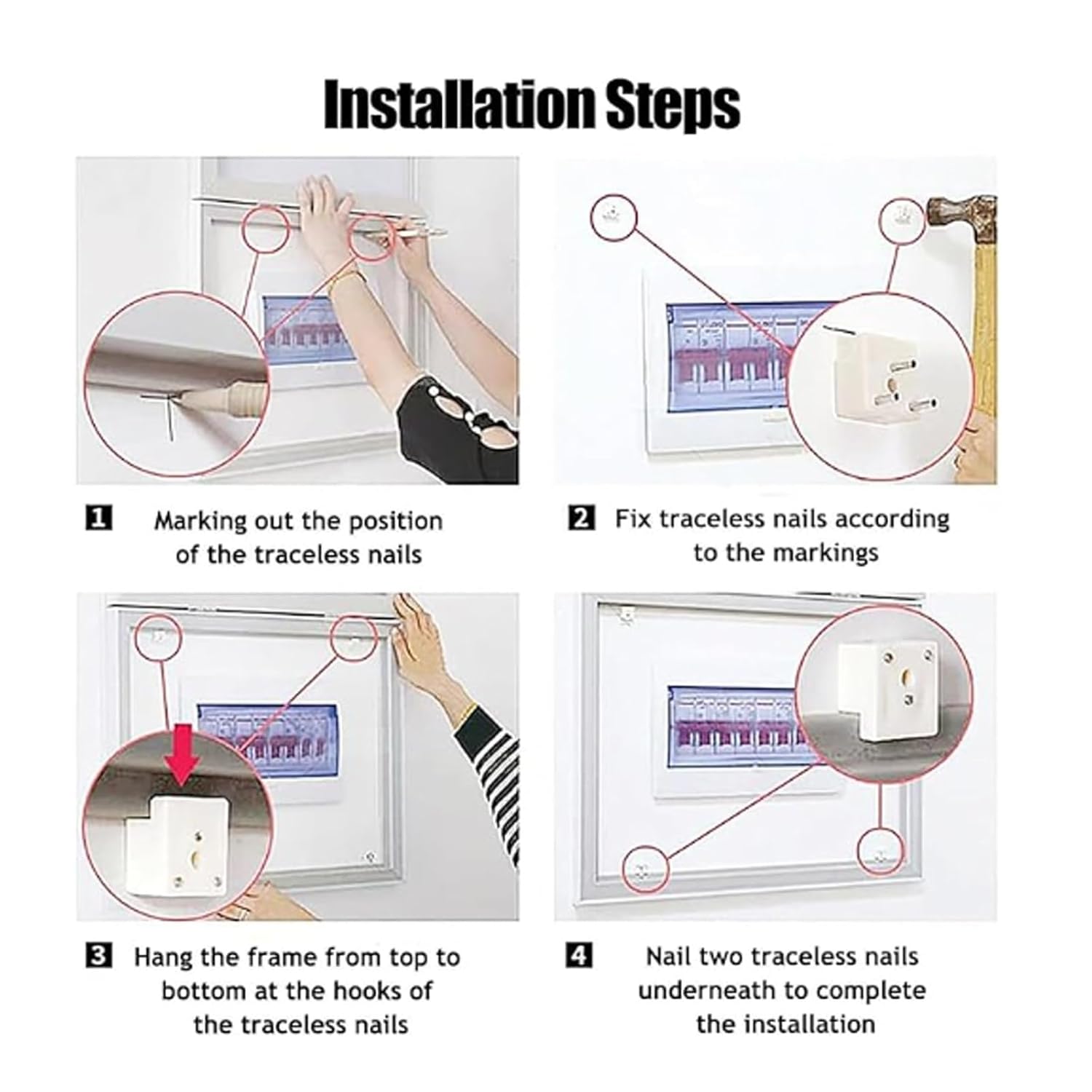 Installation Steps

1 Marking out the position of the traceless nails

2 Fix traceless nails according to the markings

3 Hang the frame from top to bottom at the hooks of the traceless nails

4 Nail two traceless nails underneath to complete the installation