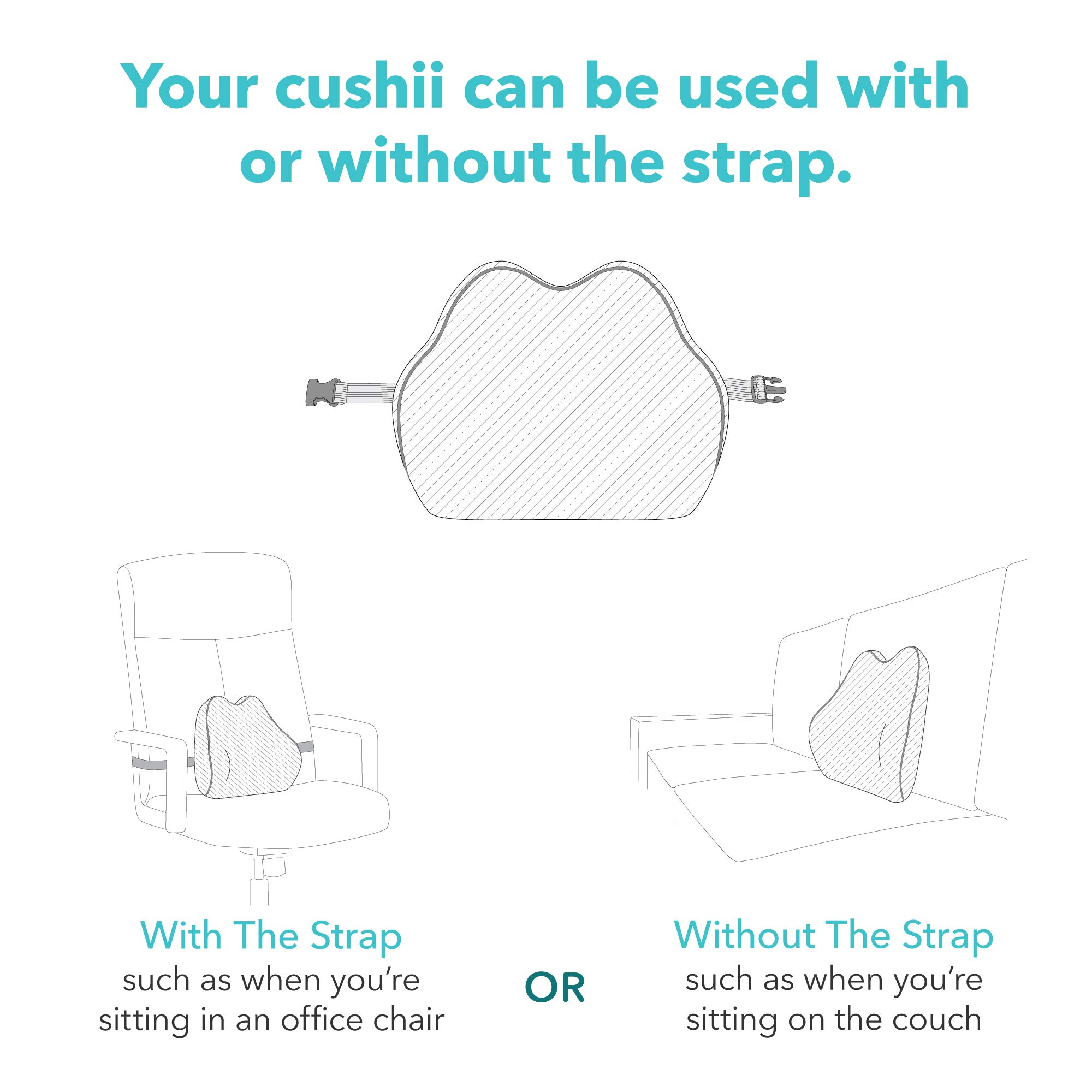 Your cushii can be used with or without the strap.

With The Strap
such as when you're sitting in an office chair

OR

Without The Strap
such as when you're sitting on the couch