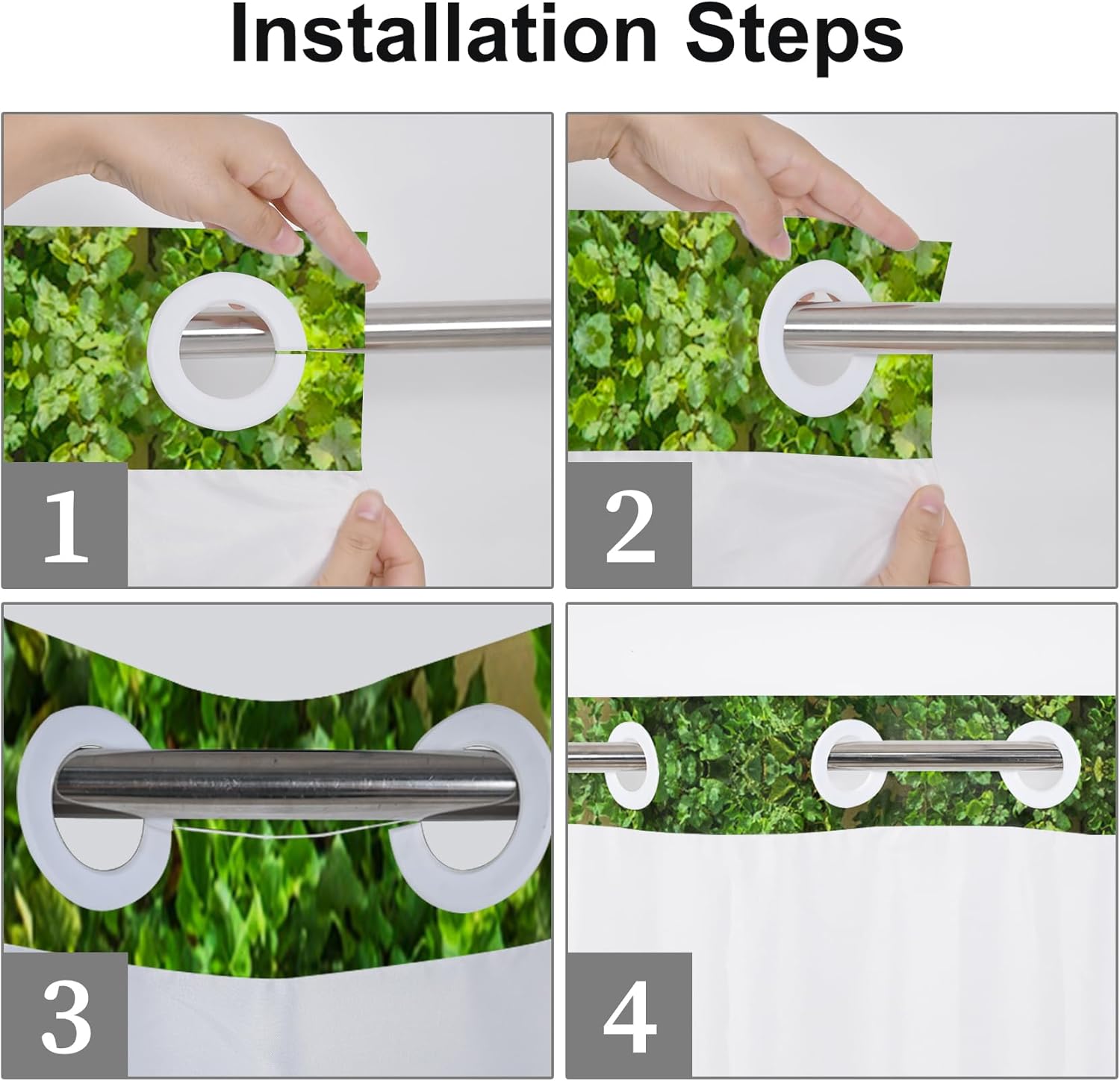 Installation Steps

1

2

3

4