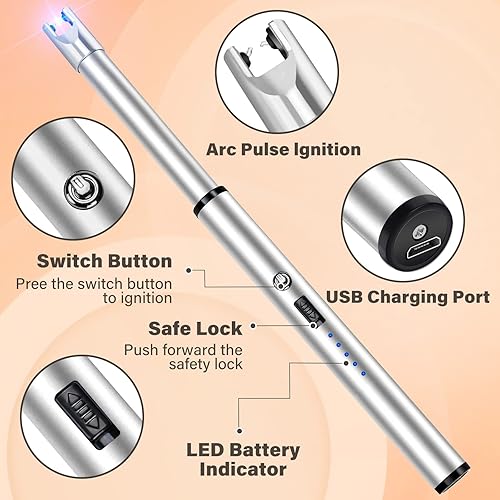 Arc Pulse Ignition

Switch Button
Pree the switch button to ignition

USB Charging Port

Safe Lock
Push forward the safety lock

LED Battery Indicator