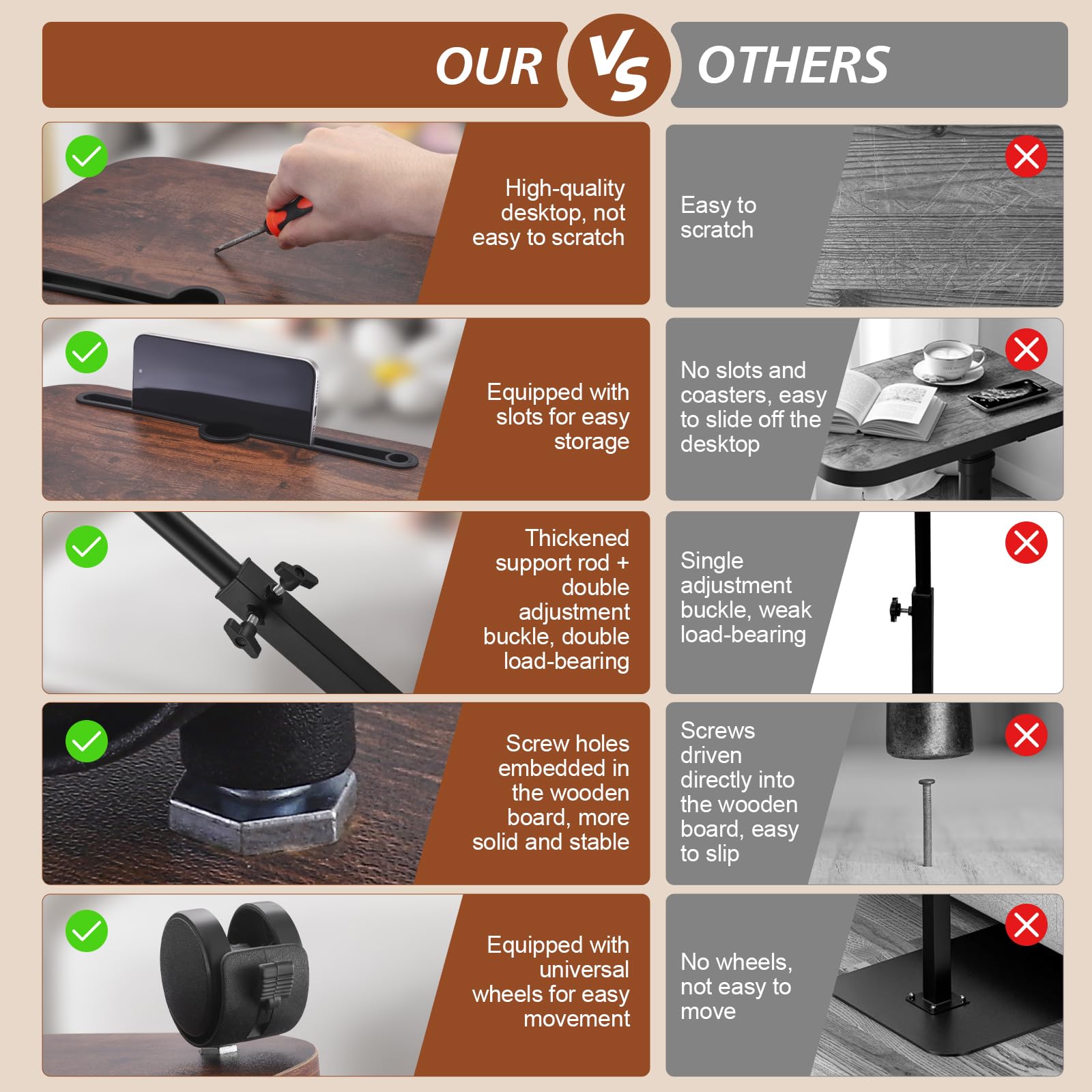 OUR VS OTHERS

High-quality desktop, not easy to scratch

Easy to scratch

Equipped with slots for easy storage

No slots and coasters, easy to slide off the desktop

Thickened support rod + double adjustment buckle, double load-bearing

Single adjustment buckle, weak load-bearing

Screw holes embedded in the wooden board, more solid and stable

Screws driven directly into the wooden board, easy to slip

Equipped with universal wheels for easy movement

No wheels, not easy to move