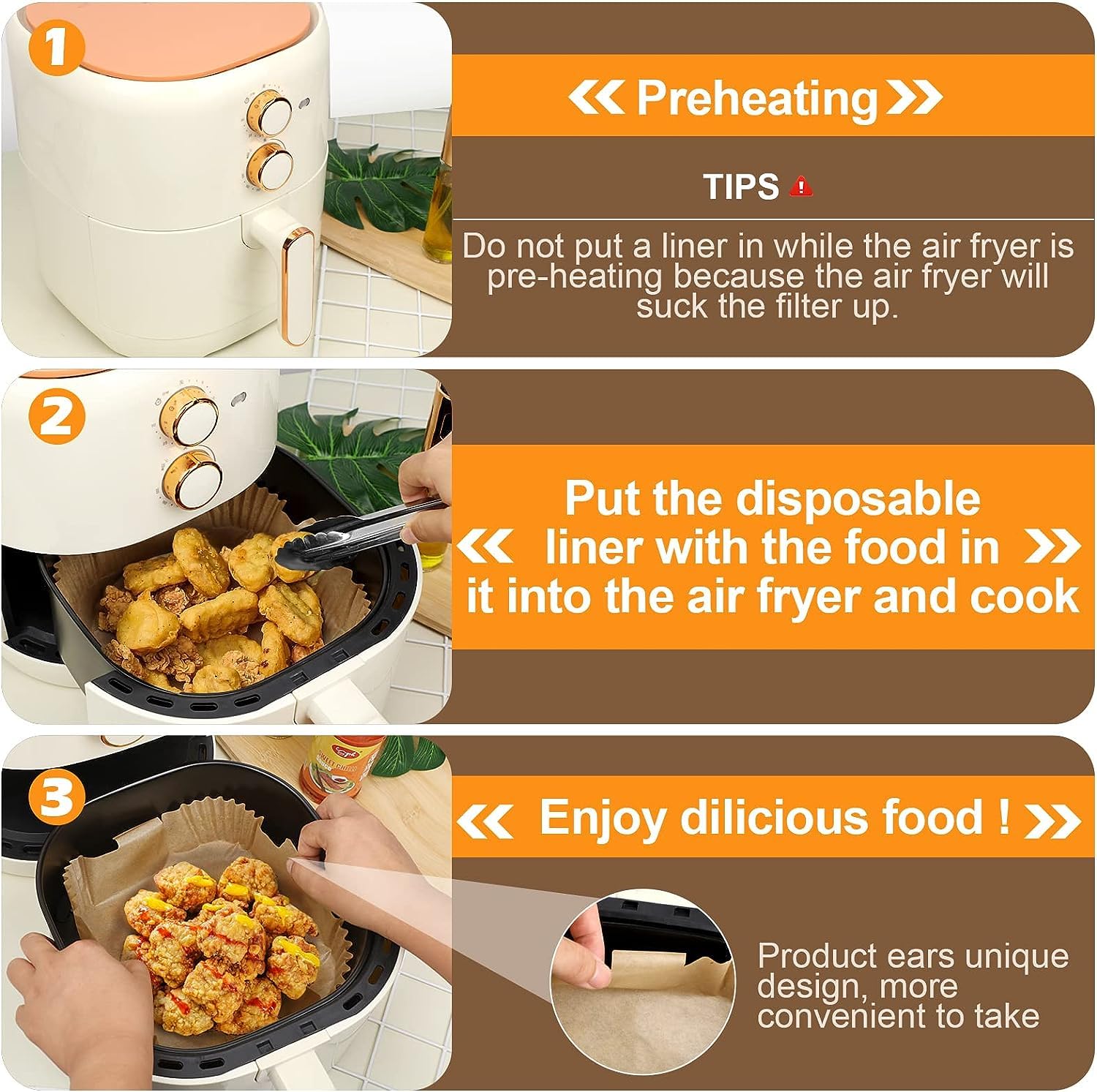 1

« Preheating »

TIPS

Do not put a liner in while the air fryer is pre-heating because the air fryer will suck the filter up.

2

« Put the disposable liner with the food in it into the air fryer and cook »

3

« Enjoy dilicious food ! »

Product ears unique design, more convenient to take