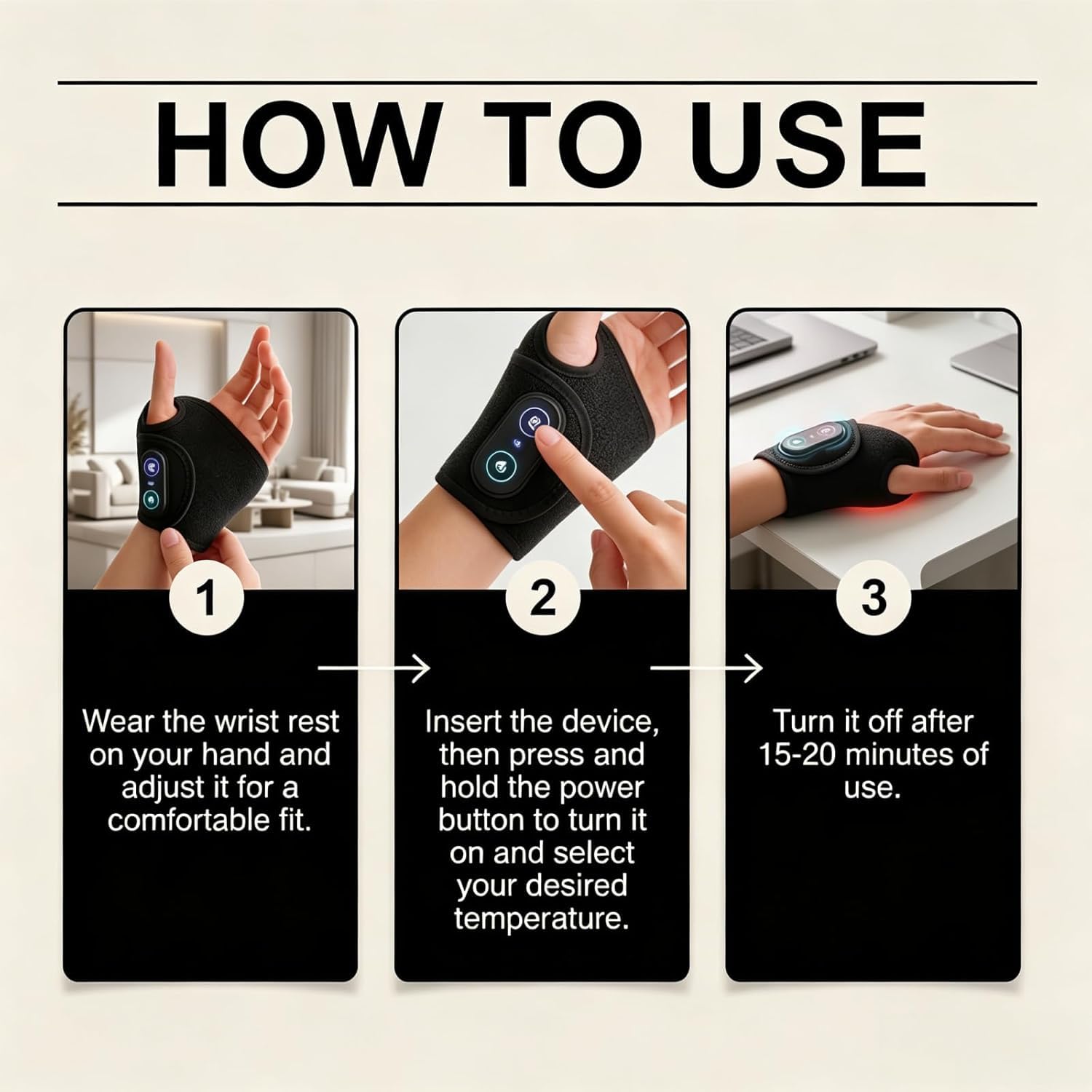 HOW TO USE

1

Wear the wrist rest on your hand and adjust it for a comfortable fit.

2

Insert the device, then press and hold the power button to turn it on and select your desired temperature.

3

Turn it off after 15-20 minutes of use.