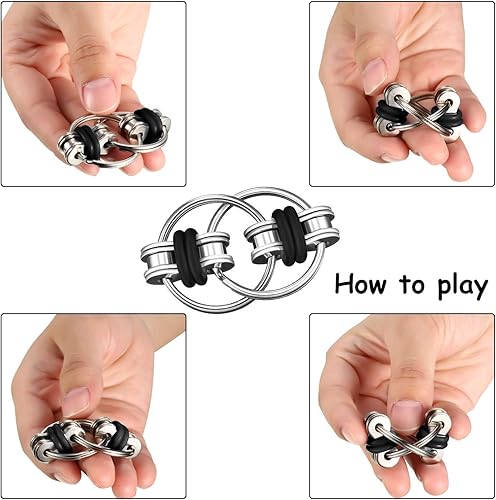 How to play