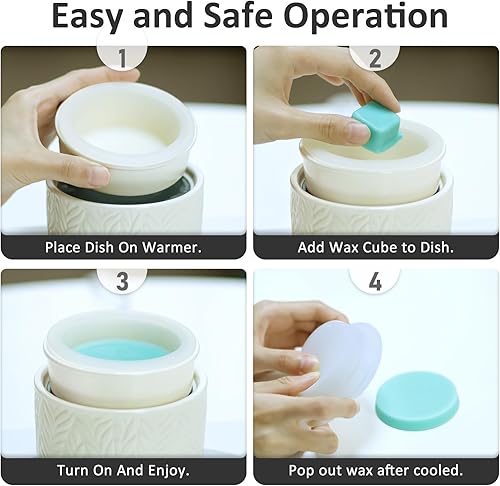 Easy and Safe Operation

1

Place Dish On Warmer.

2

Add Wax Cube to Dish.

3

Turn On And Enjoy.

4

Pop out wax after cooled.