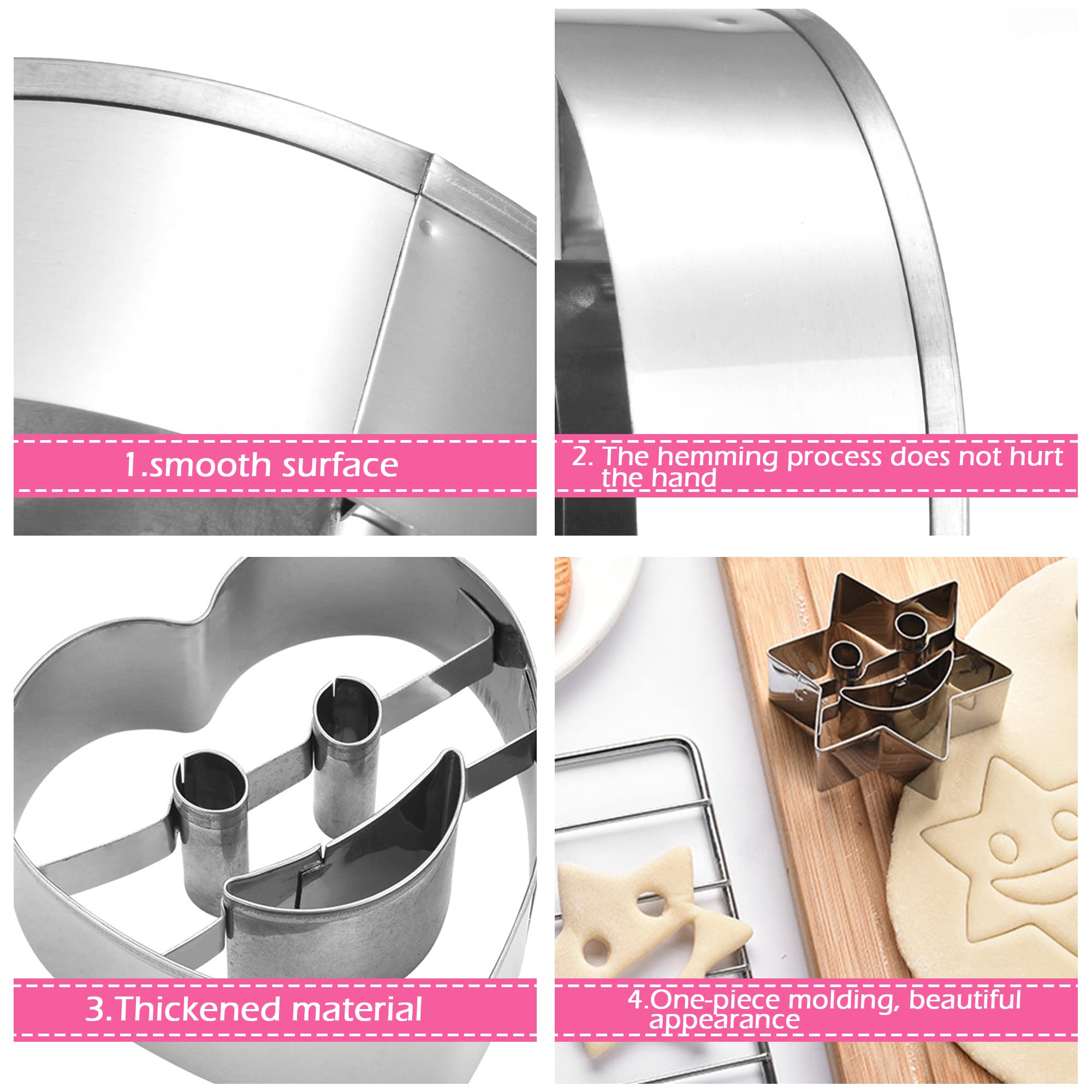 1.smooth surface

2. The hemming process does not hurt the hand

3.Thickened material

4.One-piece molding, beautiful appearance