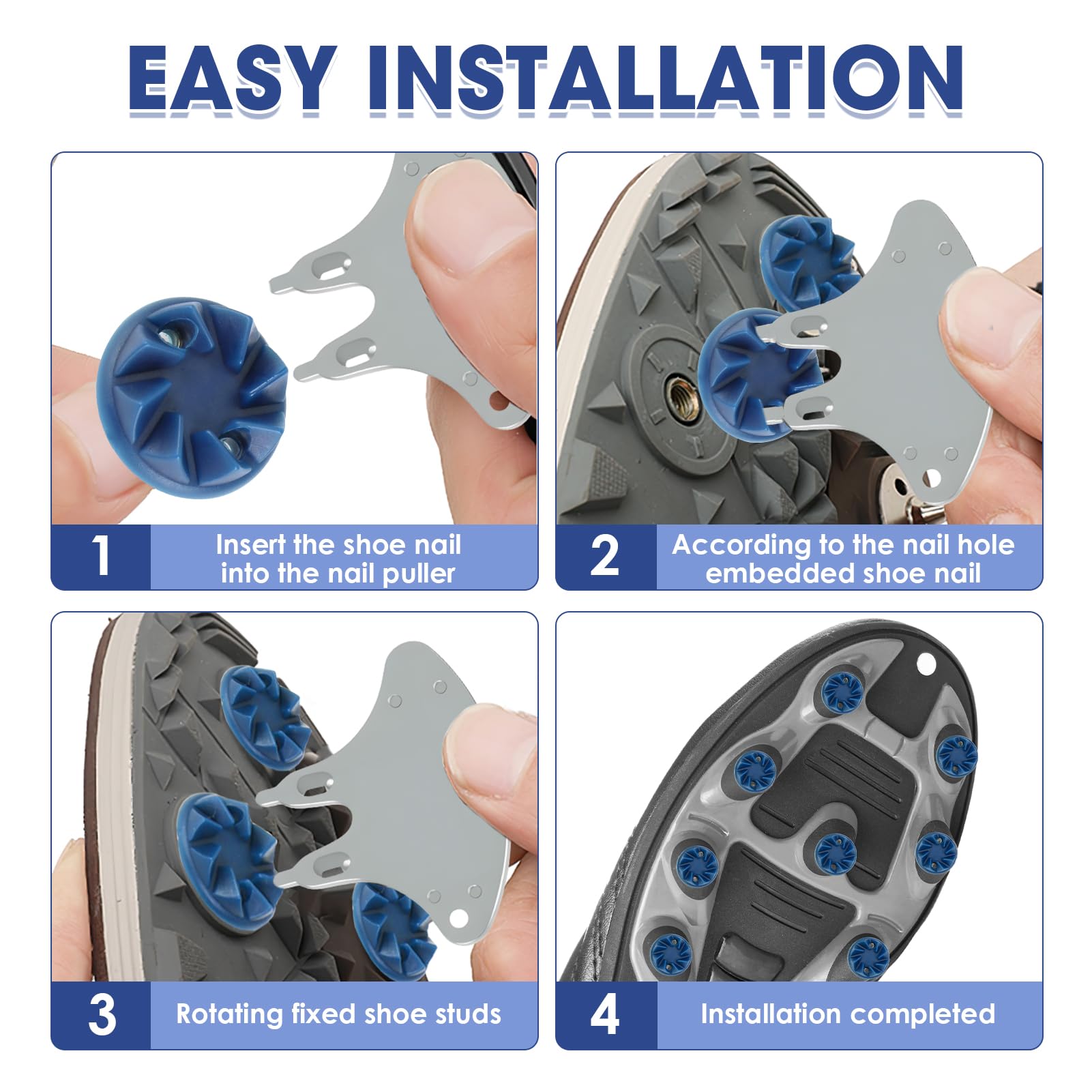 EASY INSTALLATION

1 Insert the shoe nail into the nail puller

2 According to the nail hole embedded shoe nail

3 Rotating fixed shoe studs

4 Installation completed