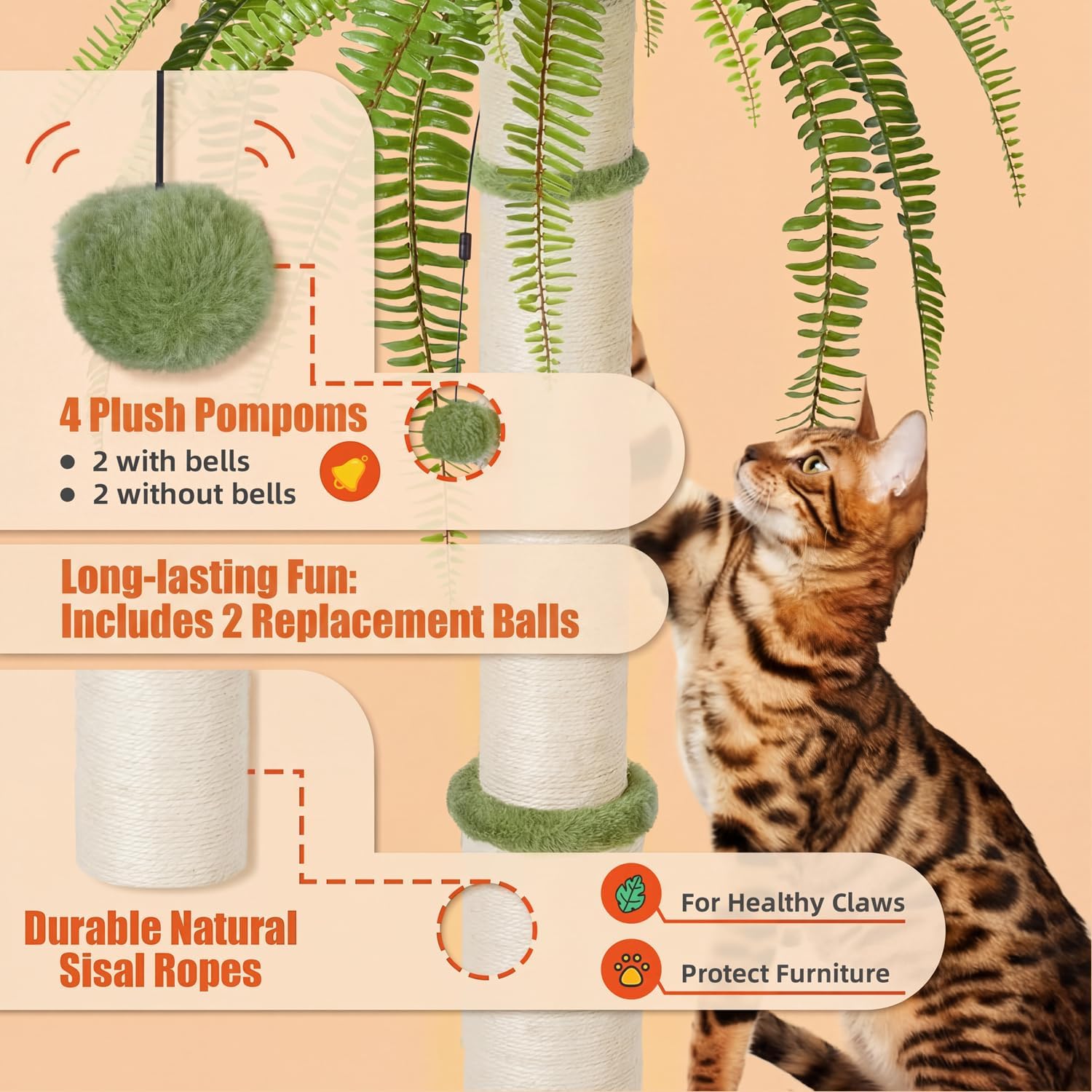 4 Plush Pompoms
• 2 with bells
• 2 without bells

Long-lasting Fun:
Includes 2 Replacement Balls

Durable Natural Sisal Ropes

For Healthy Claws

Protect Furniture