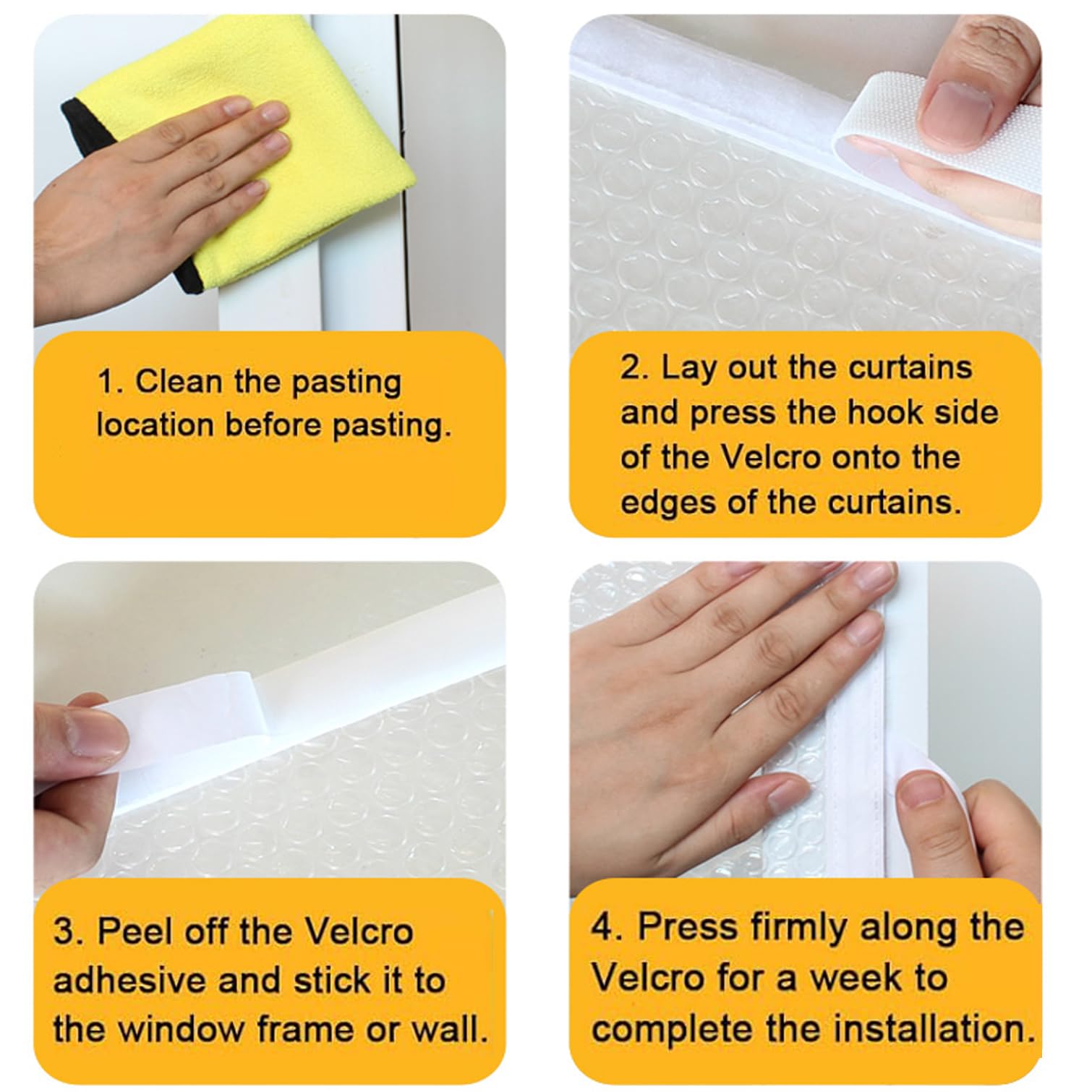 1. Clean the pasting location before pasting.

2. Lay out the curtains and press the hook side of the Velcro onto the edges of the curtains.

3. Peel off the Velcro adhesive and stick it to the window frame or wall.

4. Press firmly along the Velcro for a week to complete the installation.