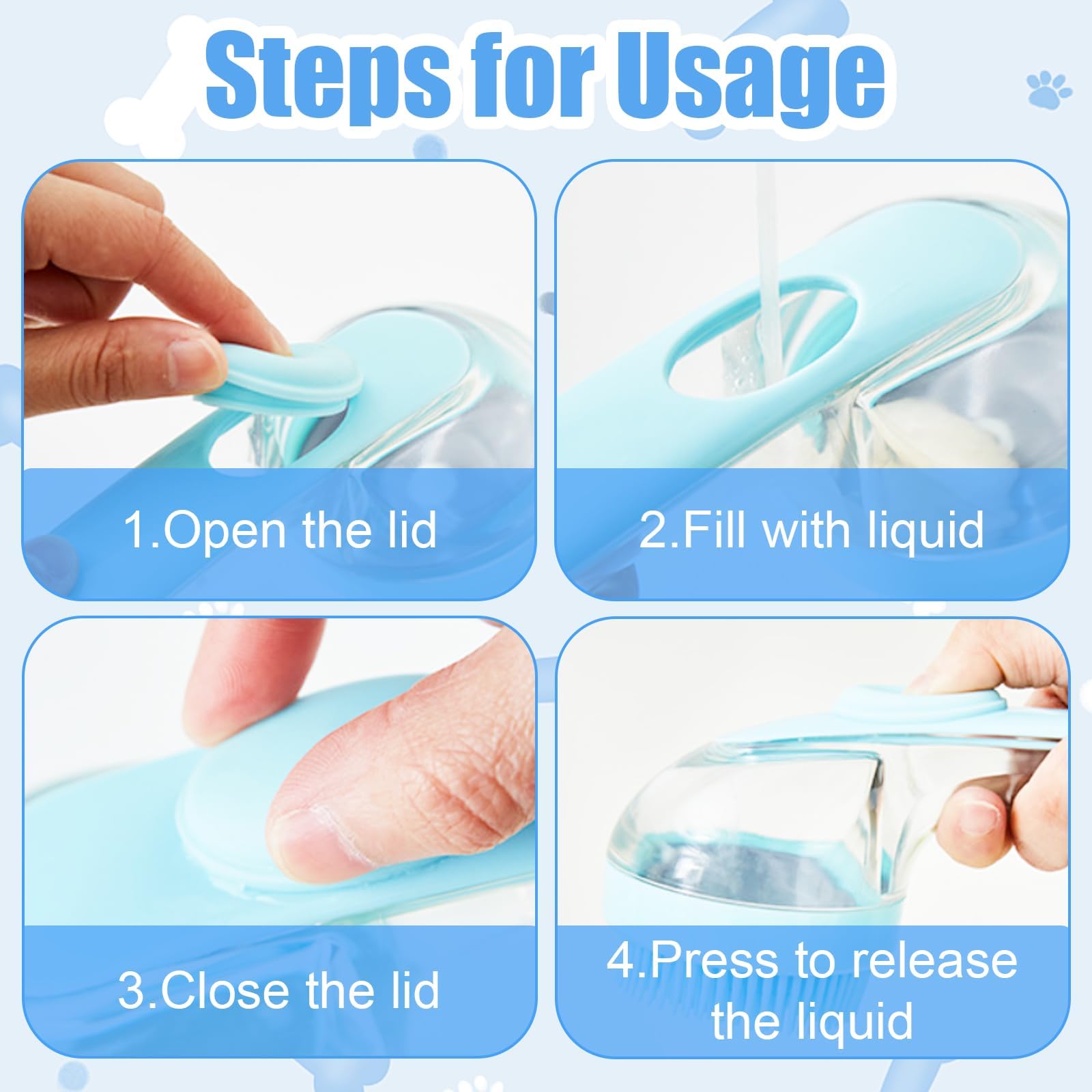 Steps for Usage

1.Open the lid

2.Fill with liquid

3.Close the lid

4.Press to release the liquid