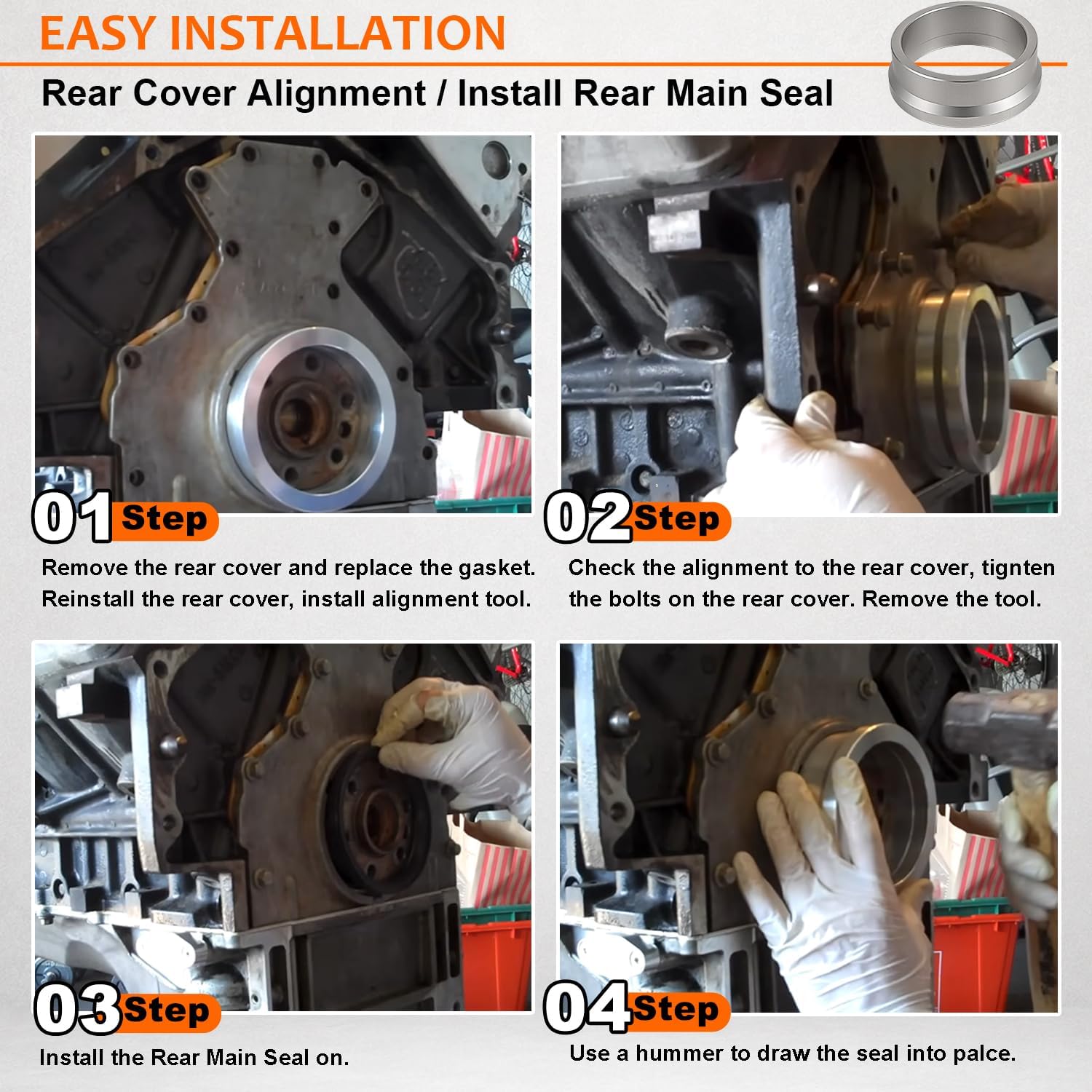 EASY INSTALLATION

Rear Cover Alignment / Install Rear Main Seal

01 Step

Remove the rear cover and replace the gasket. Reinstall the rear cover, install alignment tool.

02 Step

Check the alignment to the rear cover, tignten the bolts on the rear cover. Remove the tool.

03 Step

Install the Rear Main Seal on.

04 Step

Use a hummer to draw the seal into palce.