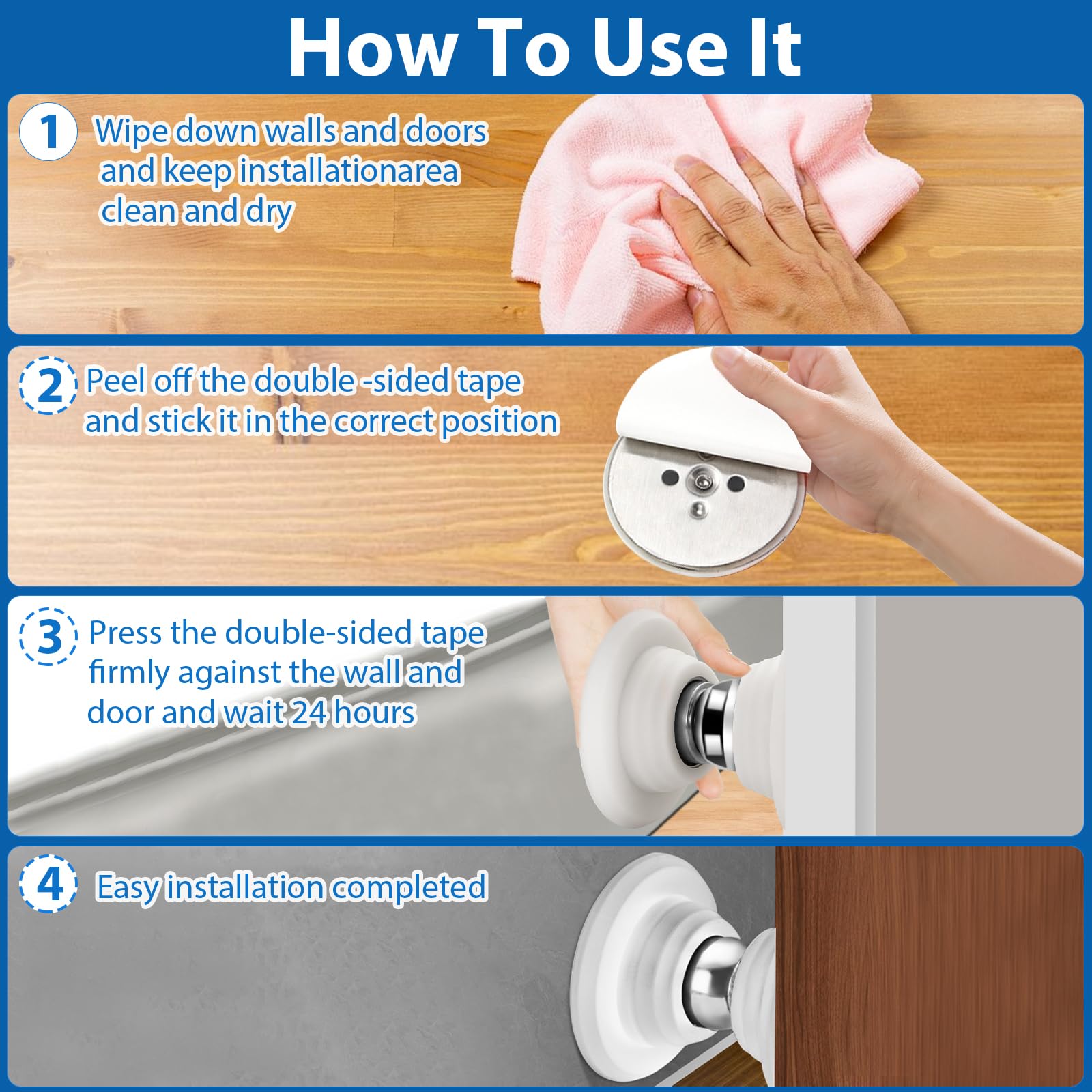 How To Use It

1 Wipe down walls and doors and keep installationarea clean and dry

2 Peel off the double -sided tape and stick it in the correct position

3 Press the double-sided tape firmly against the wall and door and wait 24 hours

4 Easy installation completed