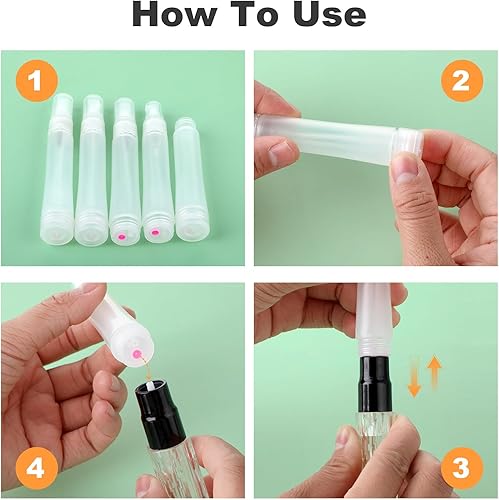 How To Use

1

2

4

3