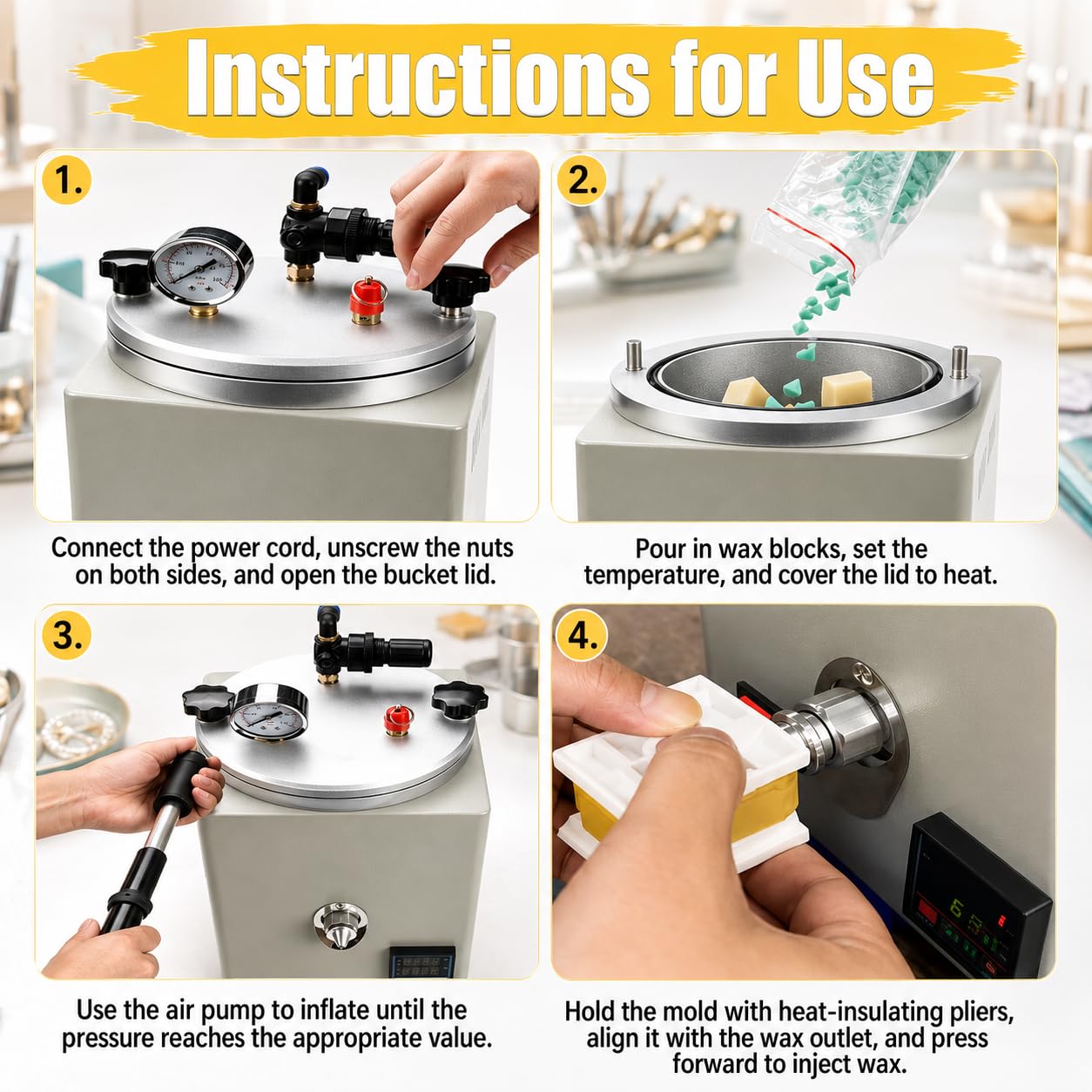 Instructions for Use

1.

Connect the power cord, unscrew the nuts on both sides, and open the bucket lid.

2.

Pour in wax blocks, set the temperature, and cover the lid to heat.

3.

Use the air pump to inflate until the pressure reaches the appropriate value.

4.

Hold the mold with heat-insulating pliers, align it with the wax outlet, and press forward to inject wax.