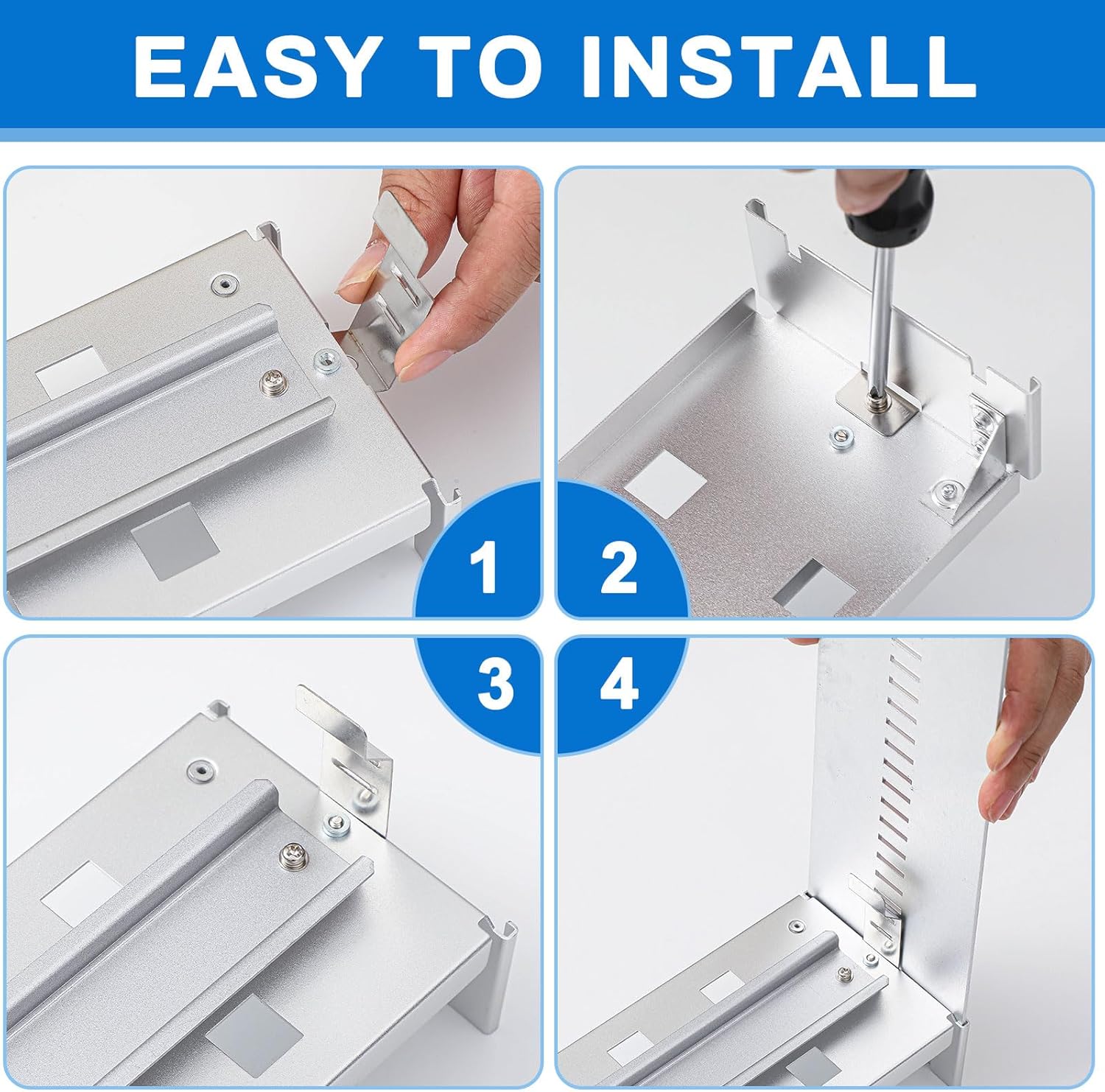 EASY TO INSTALL

1

2

3

4