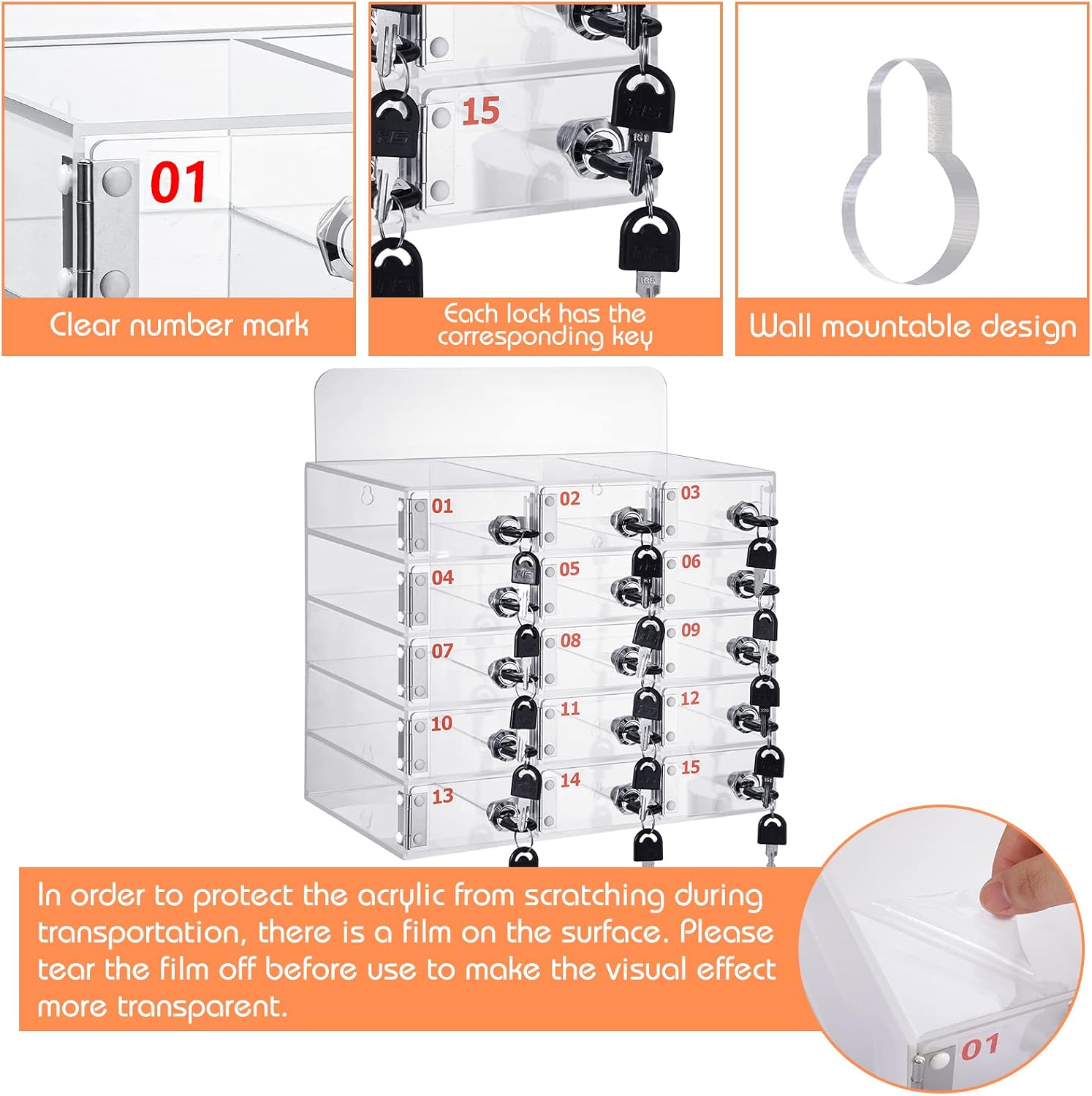 01

Clear number mark

15

Each lock has the corresponding key

Wall mountable design

01 02 03
04 05 06
07 08 09
10 11 12
13 14 15

In order to protect the acrylic from scratching during transportation, there is a film on the surface. Please tear the film off before use to make the visual effect more transparent.

01