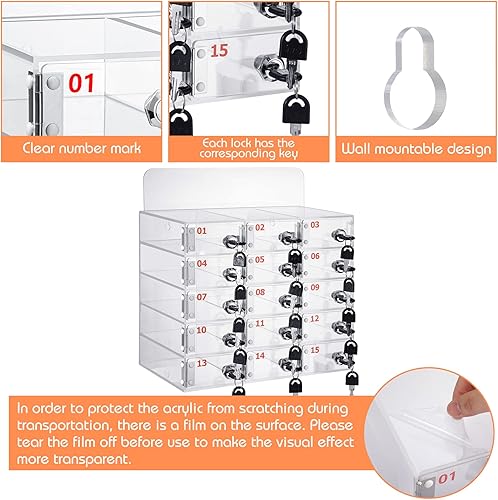 01

Clear number mark

15

Each lock has the corresponding key

Wall mountable design

01 02 03
04 05 06
07 08 09
10 11 12
13 14 15

In order to protect the acrylic from scratching during transportation, there is a film on the surface. Please tear the film off before use to make the visual effect more transparent.

01