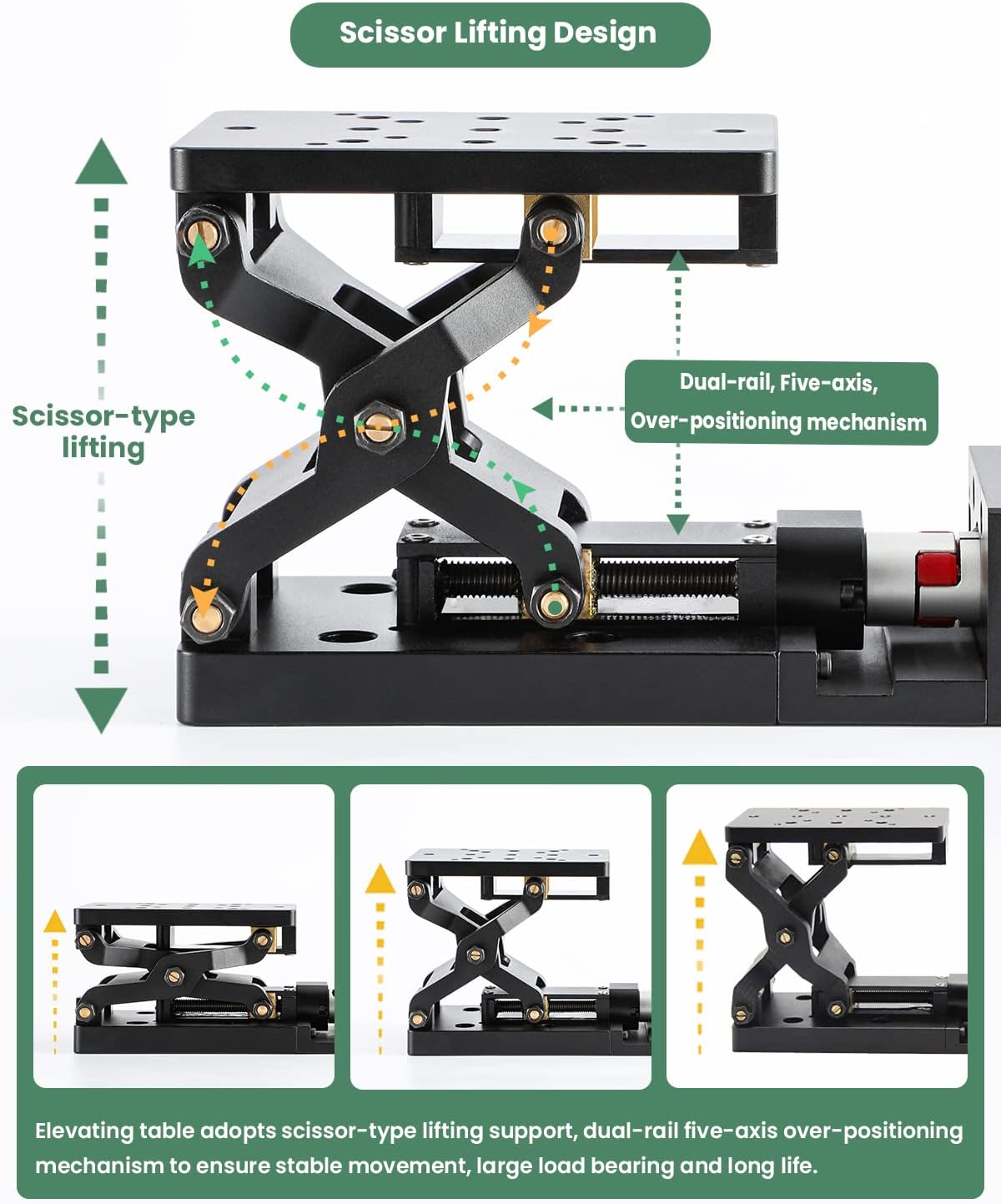 Scissor Lifting Design

Scissor-type lifting

Dual-rail, Five-axis, Over-positioning mechanism

Elevating table adopts scissor-type lifting support, dual-rail five-axis over-positioning mechanism to ensure stable movement, large load bearing and long life.