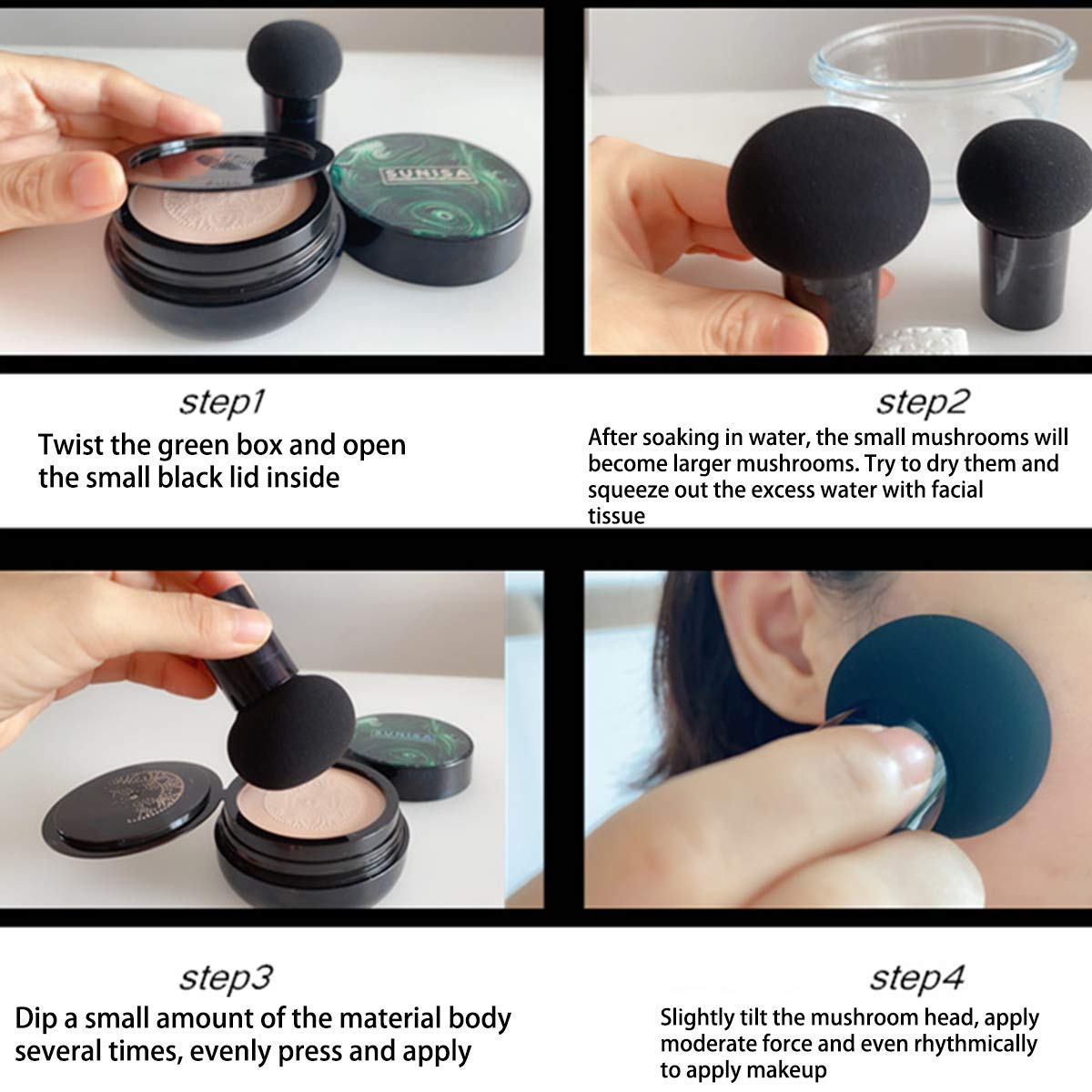 SUNISA

step1
Twist the green box and open the small black lid inside

step2
After soaking in water, the small mushrooms will become larger mushrooms. Try to dry them and squeeze out the excess water with facial tissue

SUNISA

step3
Dip a small amount of the material body several times, evenly press and apply

step4
Slightly tilt the mushroom head, apply moderate force and even rhythmically to apply makeup