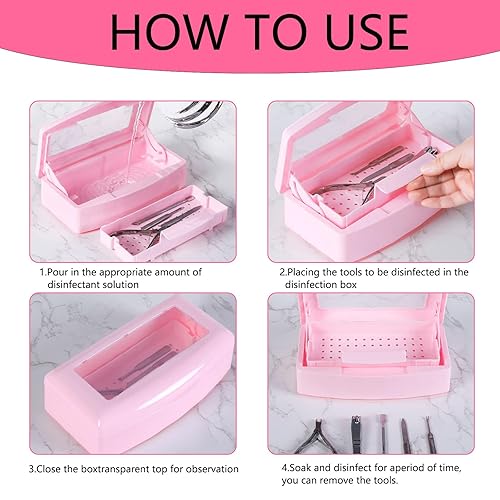 HOW TO USE

1.Pour in the appropriate amount of disinfectant solution

2.Placing the tools to be disinfected in the disinfection box

3.Close the boxtransparent top for observation

4.Soak and disinfect for aperiod of time, you can remove the tools.