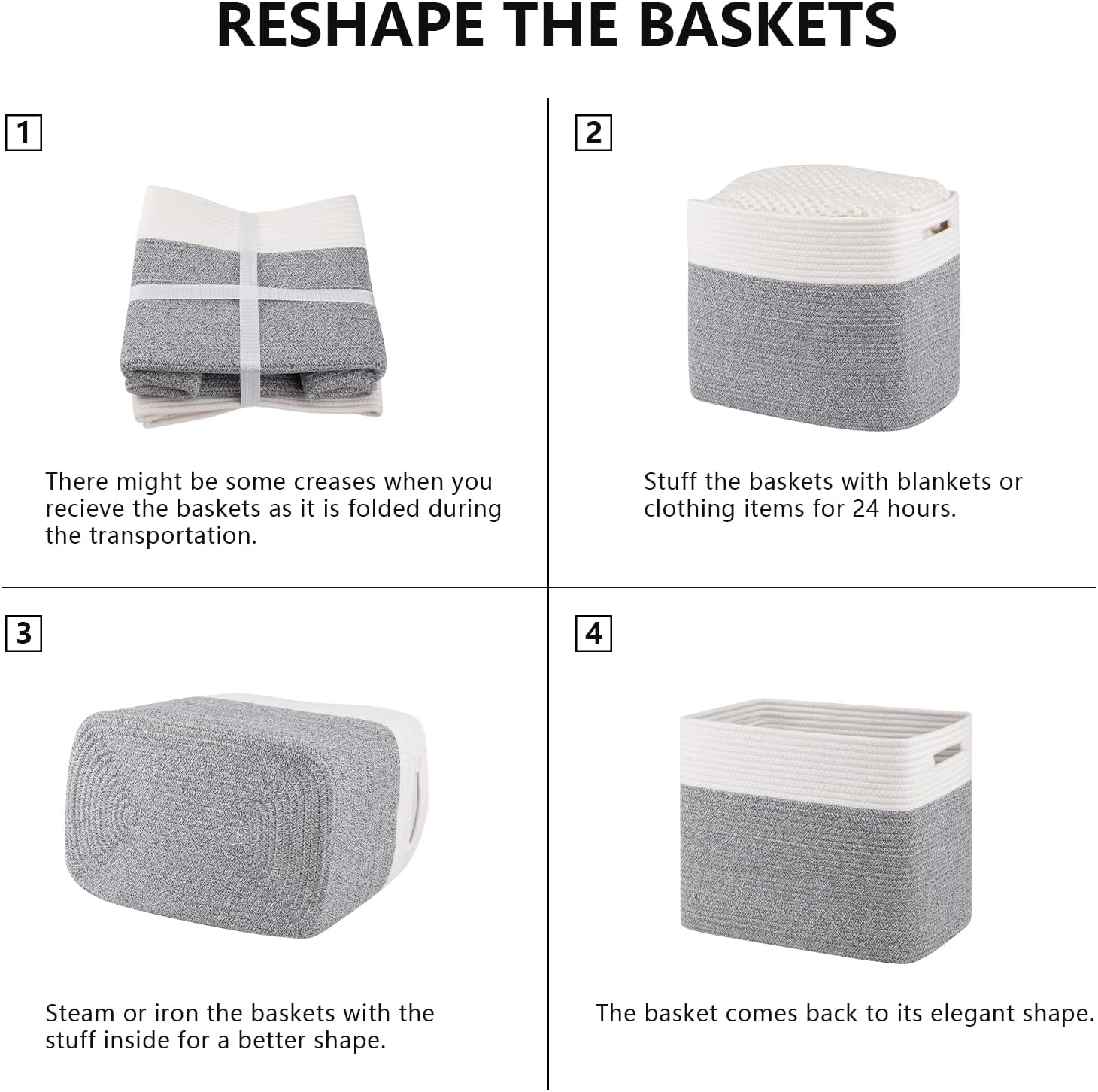 RESHAPE THE BASKETS

1

There might be some creases when you recieve the baskets as it is folded during the transportation.

2

Stuff the baskets with blankets or clothing items for 24 hours.

3

Steam or iron the baskets with the stuff inside for a better shape.

4

The basket comes back to its elegant shape.