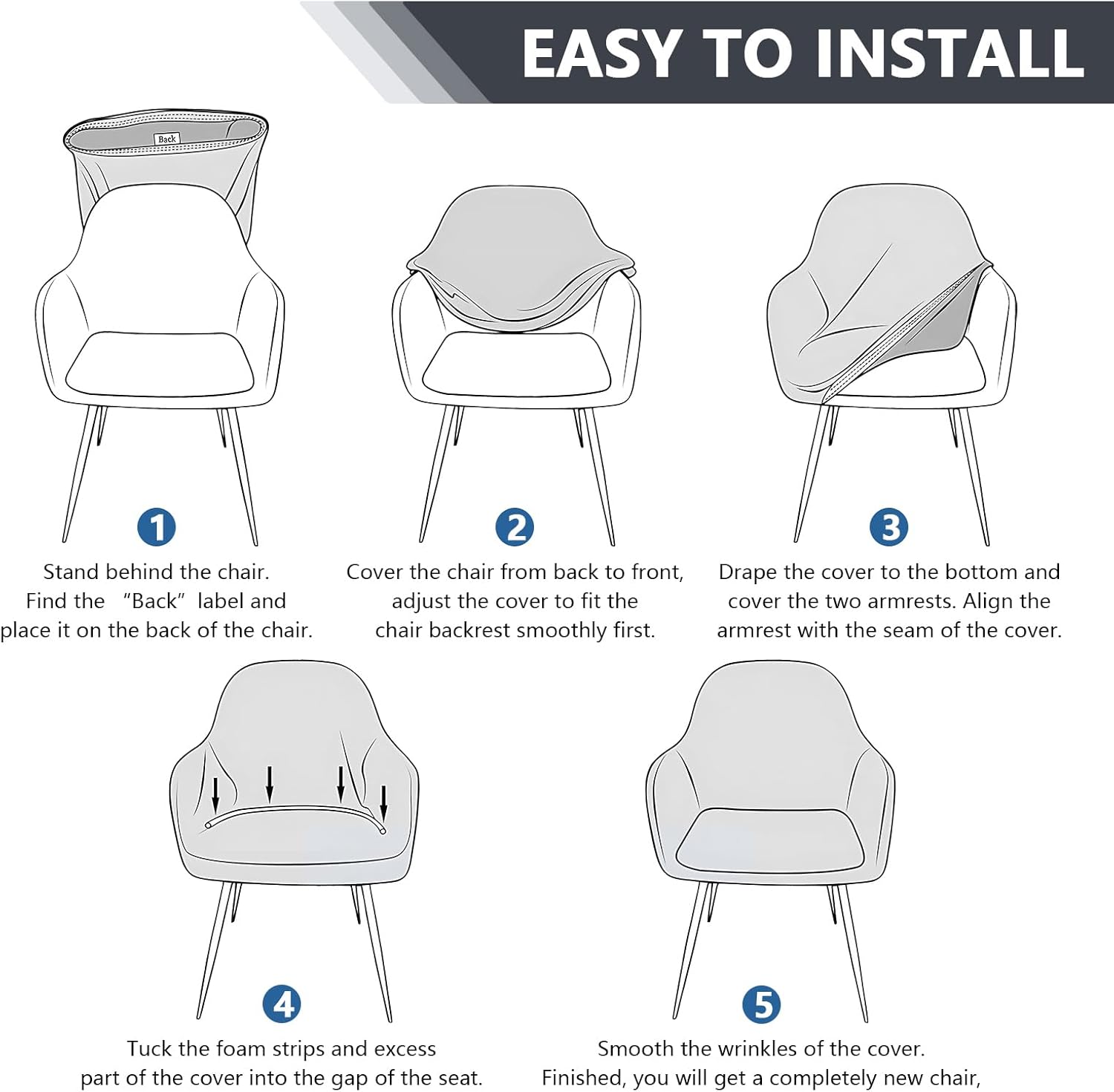 EASY TO INSTALL

Back

1
Stand behind the chair. Find the "Back" label and place it on the back of the chair.

2
Cover the chair from back to front, adjust the cover to fit the chair backrest smoothly first.

3
Drape the cover to the bottom and cover the two armrests. Align the armrest with the seam of the cover.

4
Tuck the foam strips and excess part of the cover into the gap of the seat.

5
Smooth the wrinkles of the cover. Finished, you will get a completely new chair,