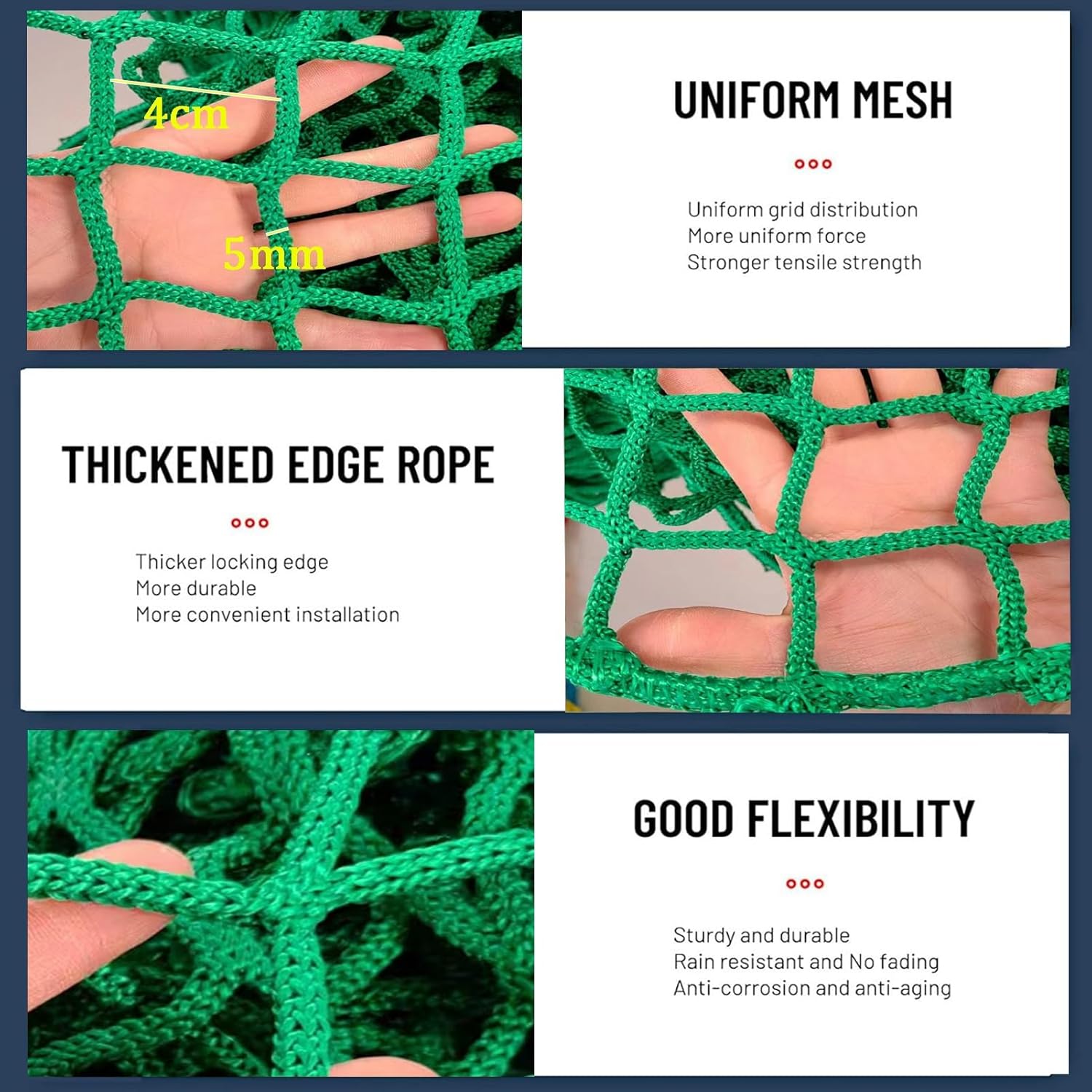 4cm

5mm

UNIFORM MESH

Uniform grid distribution
More uniform force
Stronger tensile strength

THICKENED EDGE ROPE

Thicker locking edge
More durable
More convenient installation

GOOD FLEXIBILITY

Sturdy and durable
Rain resistant and No fading
Anti-corrosion and anti-aging