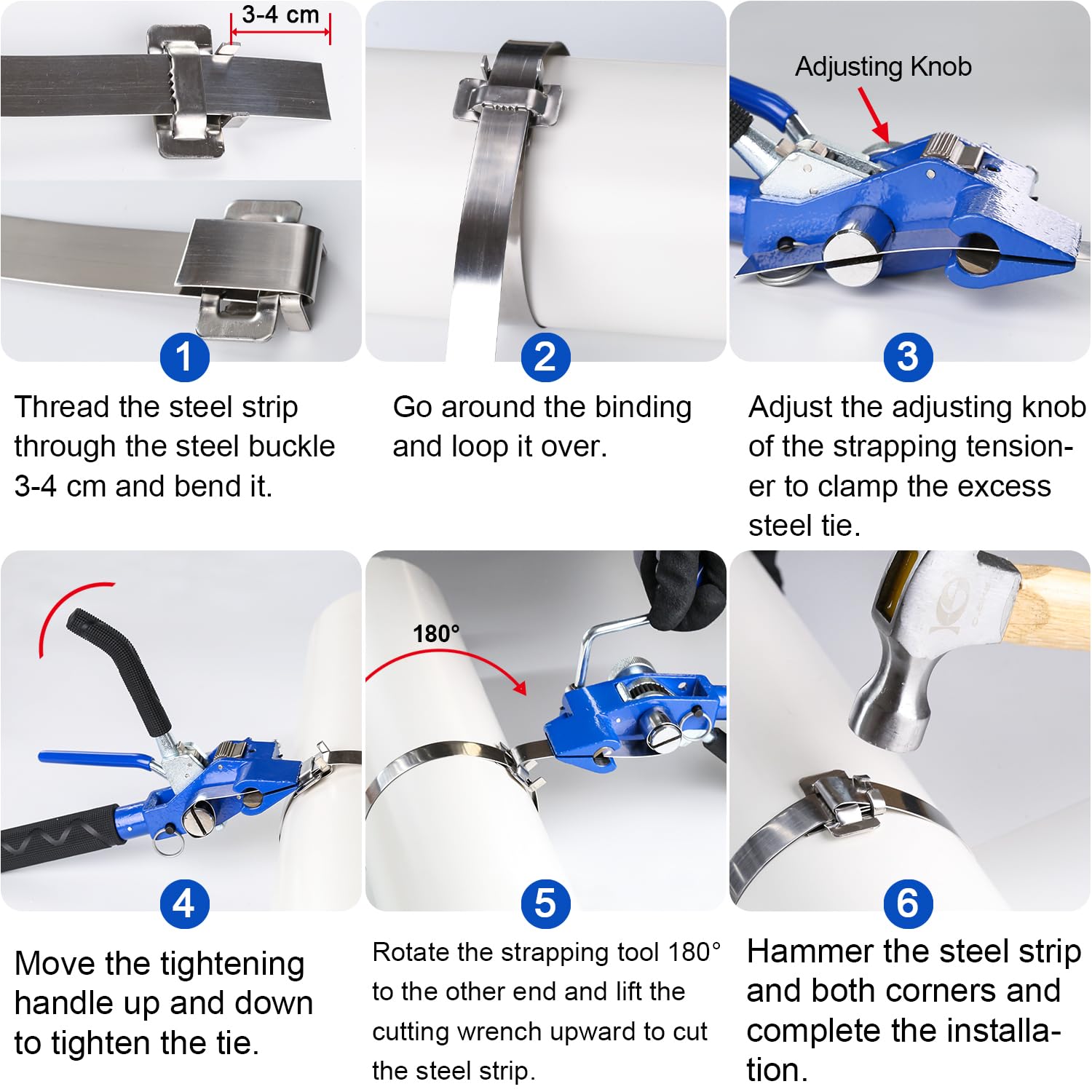 3-4 cm

1

Thread the steel strip through the steel buckle 3-4 cm and bend it.

2

Go around the binding and loop it over.

Adjusting Knob

3

Adjust the adjusting knob of the strapping tensioner to clamp the excess steel tie.

4

Move the tightening handle up and down to tighten the tie.

180°

5

Rotate the strapping tool 180° to the other end and lift the cutting wrench upward to cut the steel strip.

6

Hammer the steel strip and both corners and complete the installation.