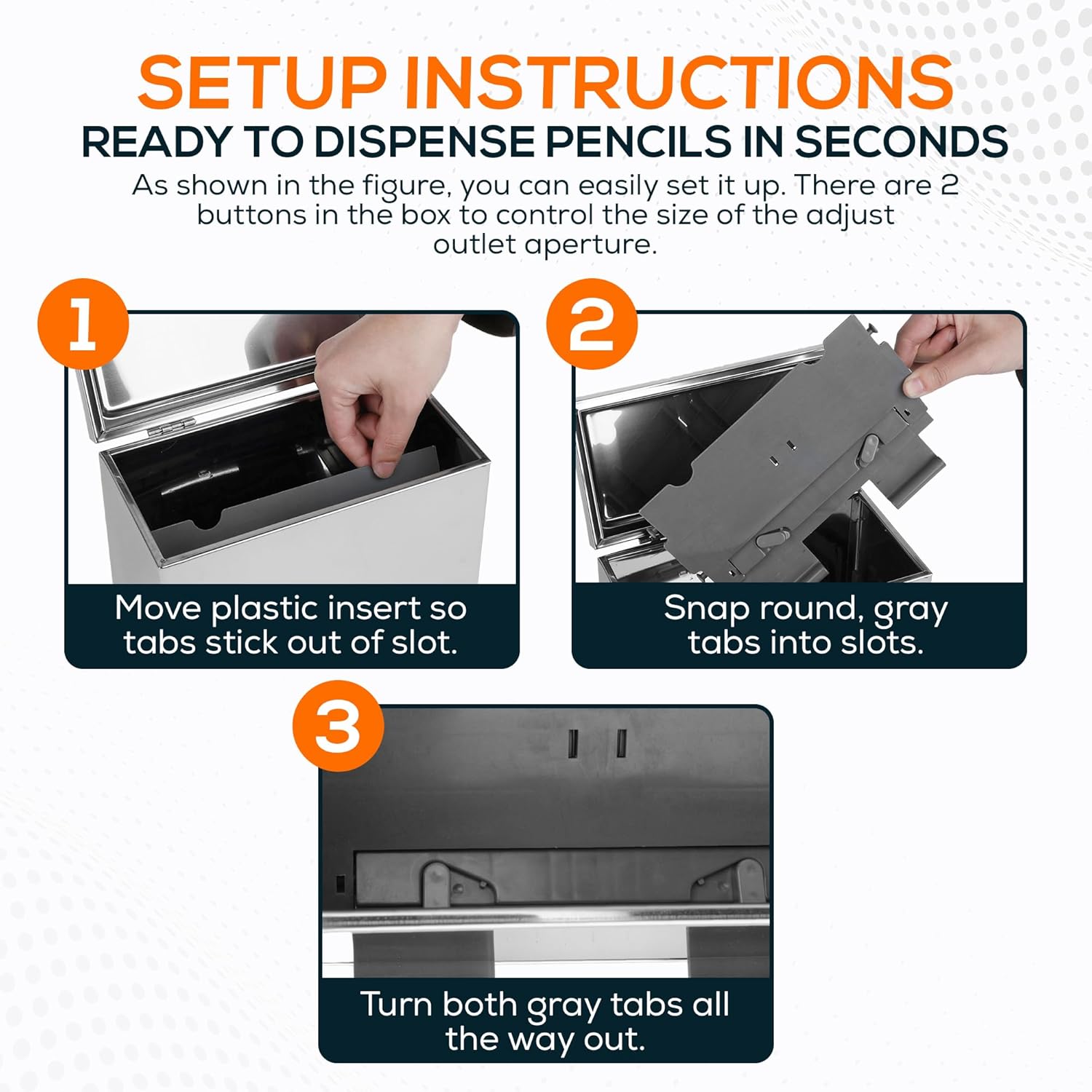 SETUP INSTRUCTIONS
READY TO DISPENSE PENCILS IN SECONDS

As shown in the figure, you can easily set it up. There are 2 buttons in the box to control the size of the adjust outlet aperture.

1

Move plastic insert so tabs stick out of slot.

2

Snap round, gray tabs into slots.

3

Turn both gray tabs all the way out.