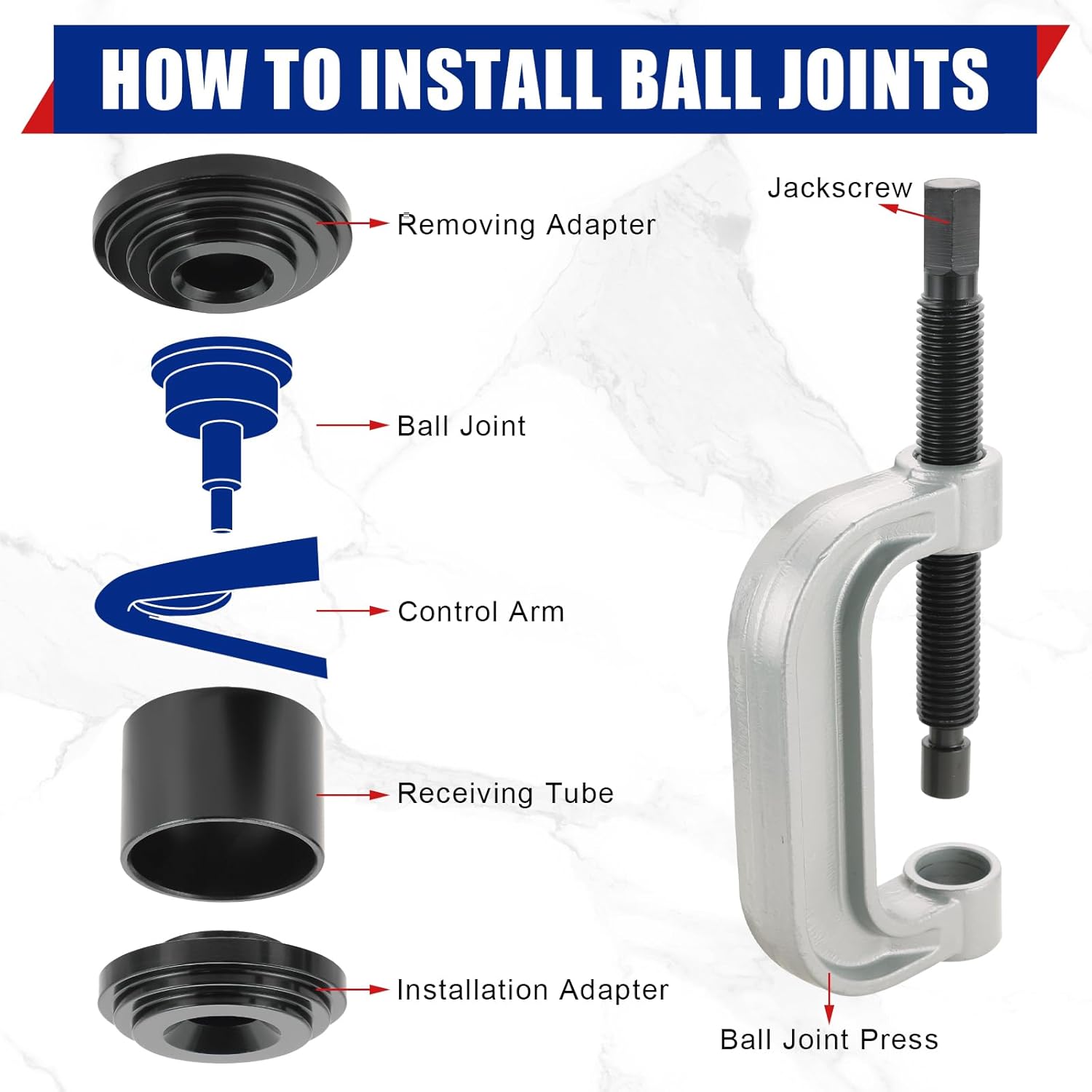 HOW TO INSTALL BALL JOINTS

Removing Adapter

Ball Joint

Control Arm

Receiving Tube

Installation Adapter

Jackscrew

Ball Joint Press