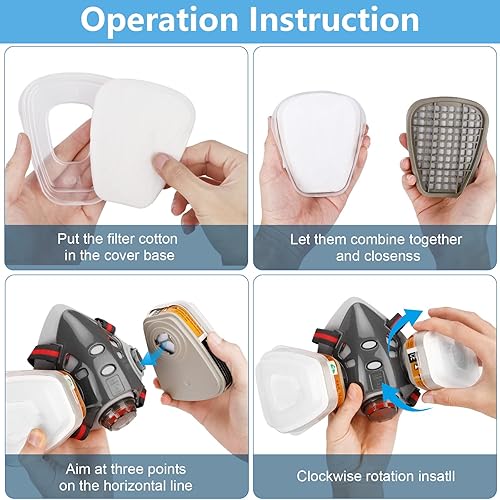 Operation Instruction

Put the filter cotton in the cover base

Let them combine together and closenss

Aim at three points on the horizontal line

Clockwise rotation insatll