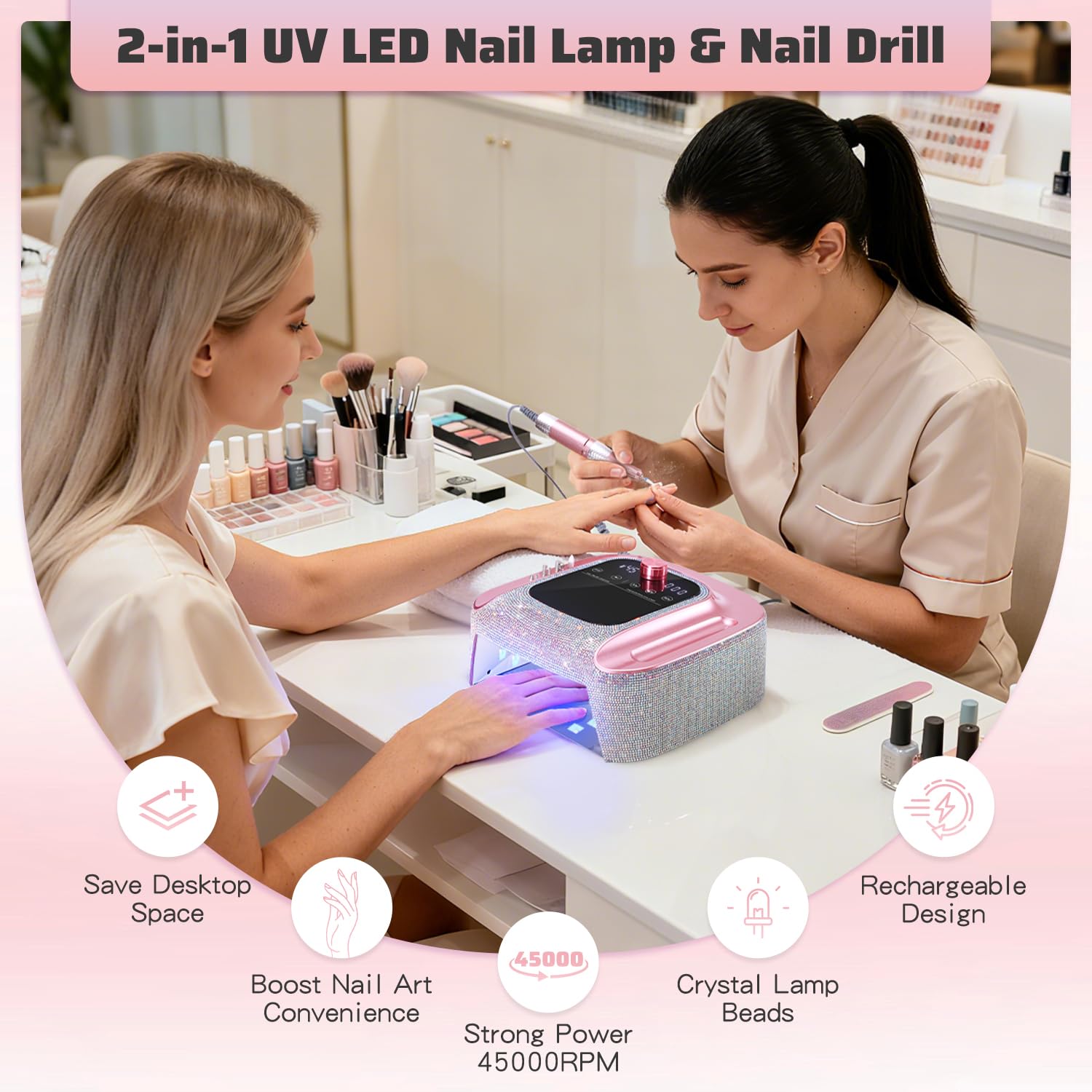 2-in-1 UV LED Nail Lamp & Nail Drill

Save Desktop Space

Boost Nail Art Convenience

45000

Strong Power 45000RPM

Crystal Lamp Beads

Rechargeable Design