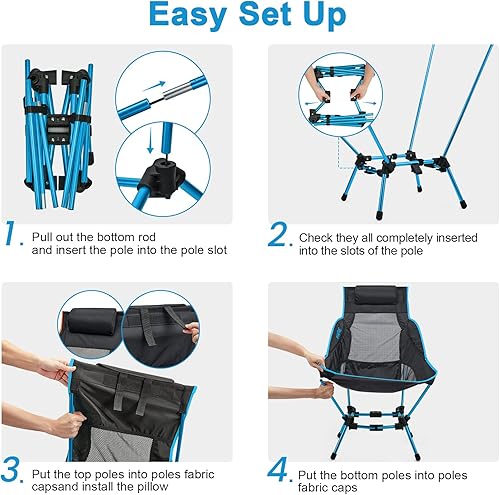 Easy Set Up

1. Pull out the bottom rod and insert the pole into the pole slot

2. Check they all completely inserted into the slots of the pole

3. Put the top poles into poles fabric capsand install the pillow

4. Put the bottom poles into poles fabric caps